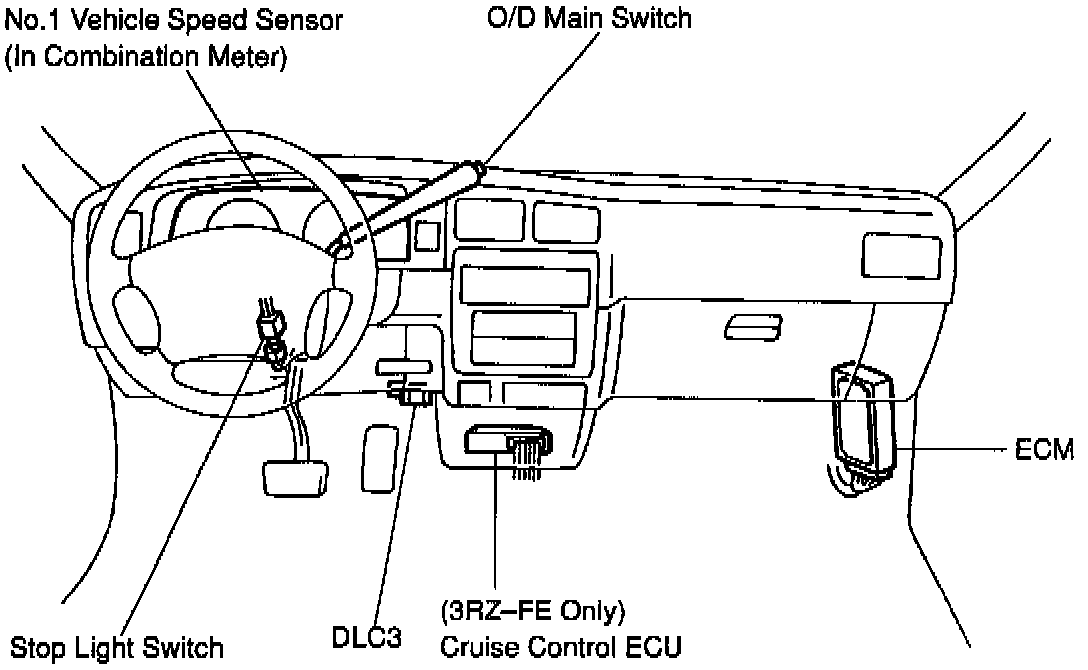 No.1 Vehicle Speed Sensor
(In Combination Meter)

O/D Main Switch

ECM

Stop Light Switch

DLC3

(3RZ–FE Only)
Cruise Control ECU