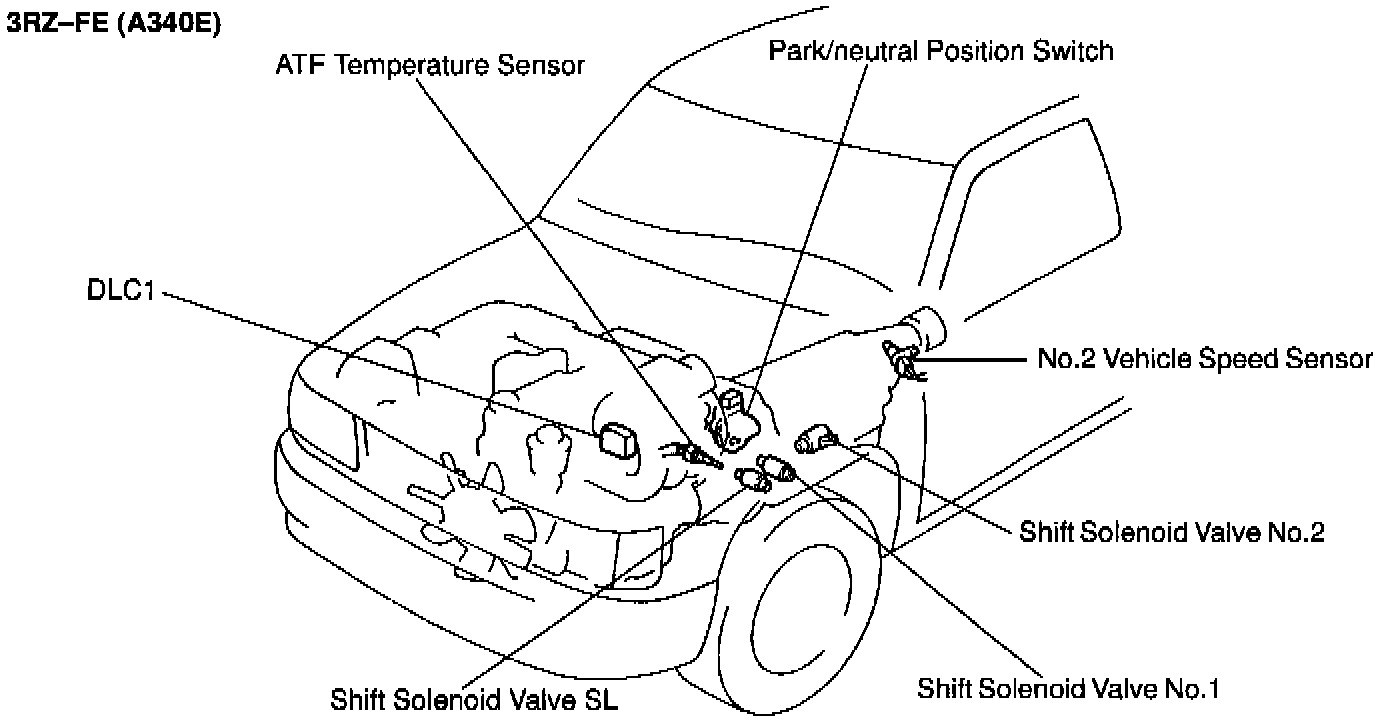 3RZ–FE (A340E)

ATF Temperature Sensor

Park/neutral Position Switch

DLC1

No.2 Vehicle Speed Sensor

Shift Solenoid Valve No.2

Shift Solenoid Valve SL

Shift Solenoid Valve No.1