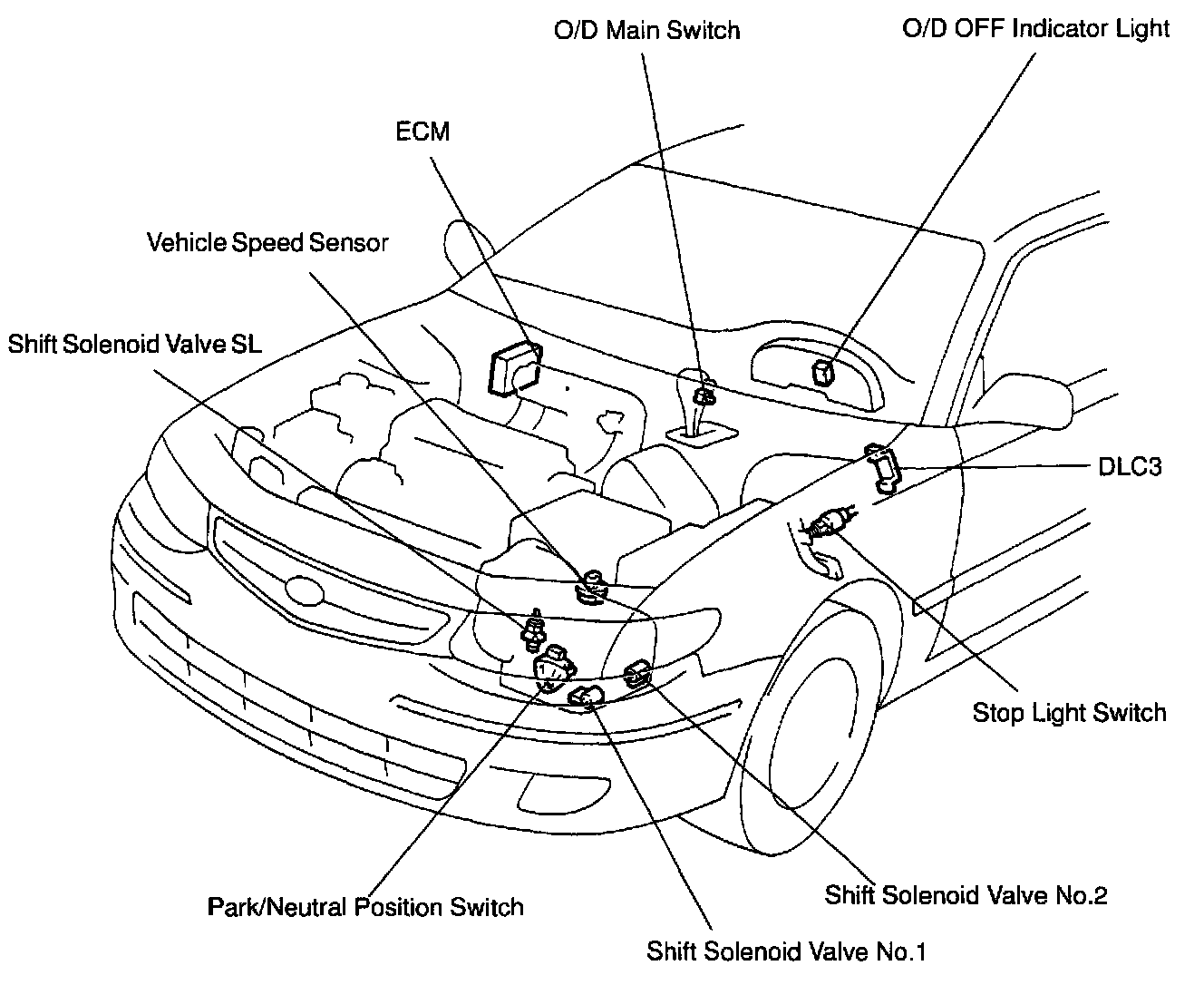 O/D Main Switch
O/D OFF Indicator Light
ECM
Vehicle Speed Sensor
Shift Solenoid Valve SL
DLC3
Stop Light Switch
Park/Neutral Position Switch
Shift Solenoid Valve No.2
Shift Solenoid Valve No.1