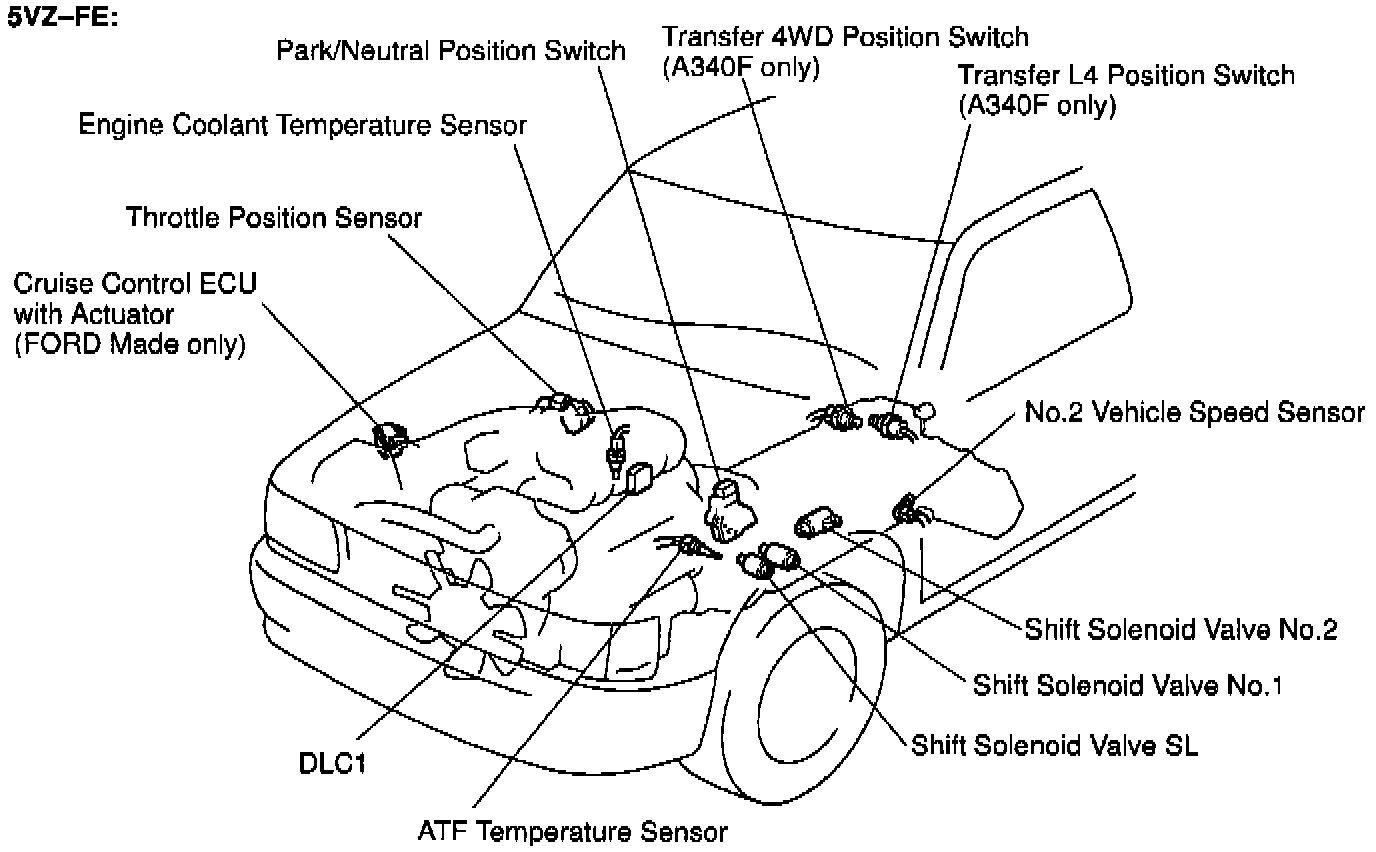 5VZ–FE:

Park/Neutral Position Switch

Transfer 4WD Position Switch (A340F only)

Transfer L4 Position Switch (A340F only)

Engine Coolant Temperature Sensor

Throttle Position Sensor

Cruise Control ECU with Actuator (FORD Made only)

No.2 Vehicle Speed Sensor

Shift Solenoid Valve No.2

Shift Solenoid Valve No.1

Shift Solenoid Valve SL

DLC1

ATF Temperature Sensor