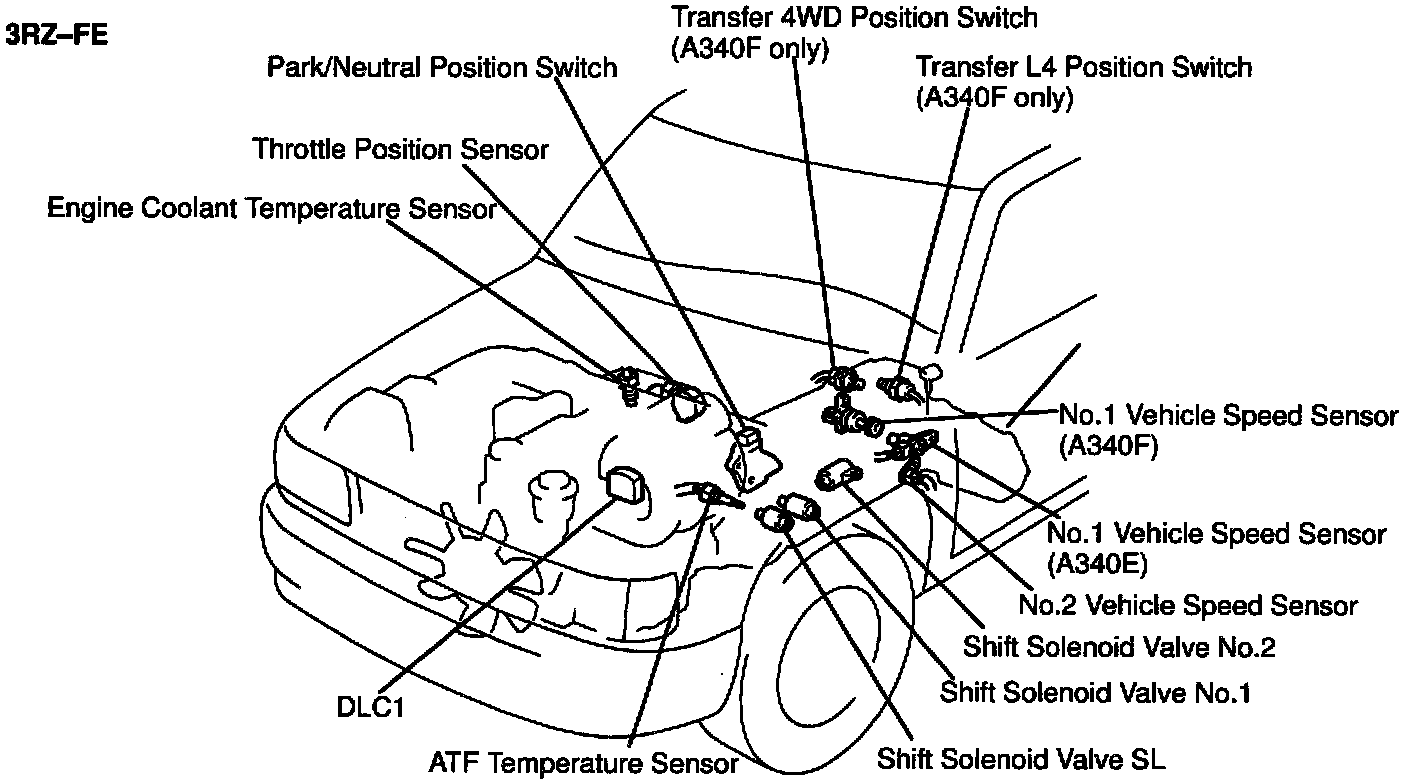 3RZ–FE

Transfer 4WD Position Switch (A340F only)

Park/Neutral Position Switch

Transfer L4 Position Switch (A340F only)

Throttle Position Sensor

Engine Coolant Temperature Sensor

No.1 Vehicle Speed Sensor (A340F)

No.1 Vehicle Speed Sensor (A340E)

No.2 Vehicle Speed Sensor

Shift Solenoid Valve No.2

Shift Solenoid Valve No.1

DLC1

ATF Temperature Sensor

Shift Solenoid Valve SL