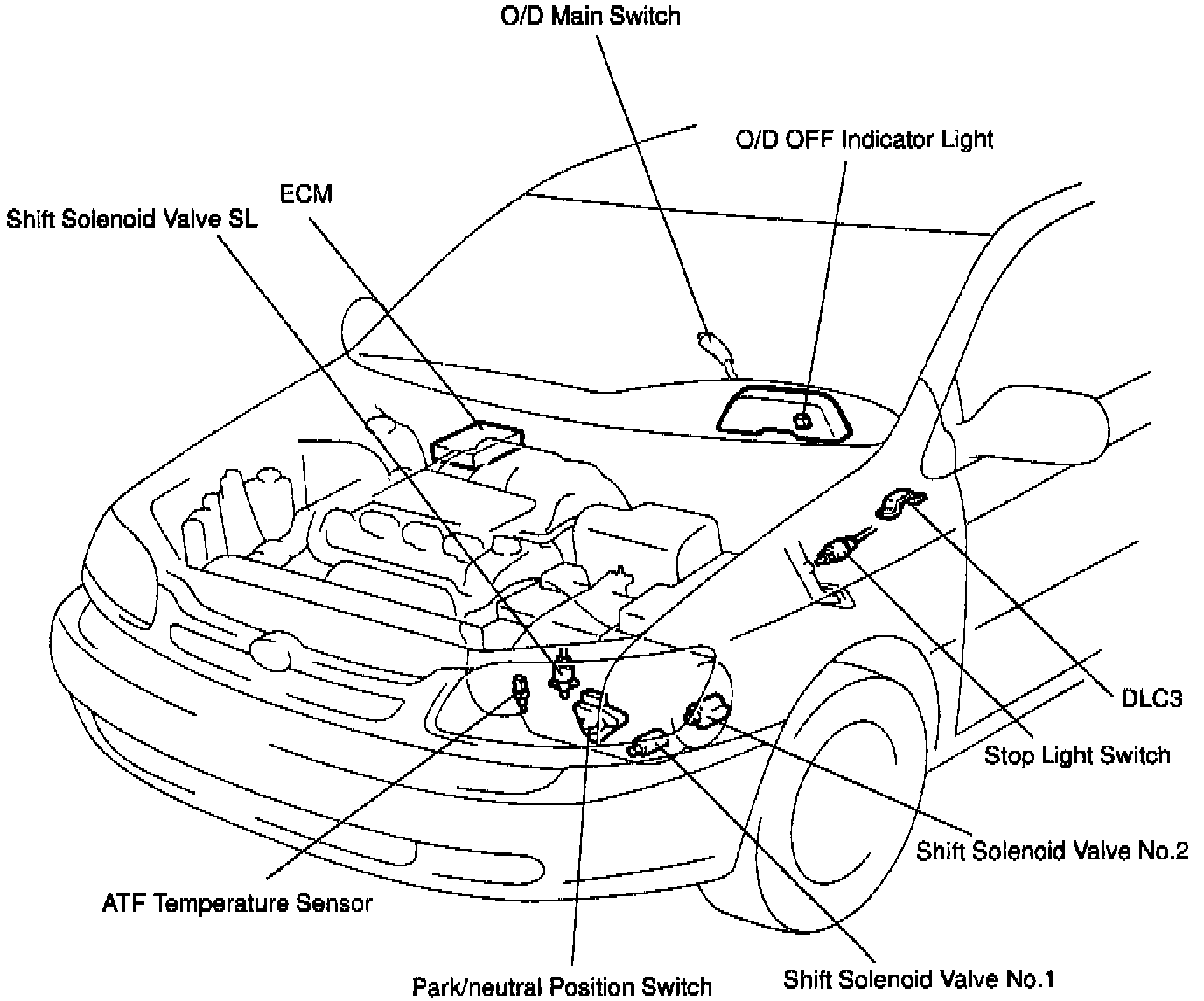 O/D Main Switch

O/D OFF Indicator Light

ECM

Shift Solenoid Valve SL

DLC3

Stop Light Switch

Shift Solenoid Valve No.2

ATF Temperature Sensor

Park/neutral Position Switch

Shift Solenoid Valve No.1