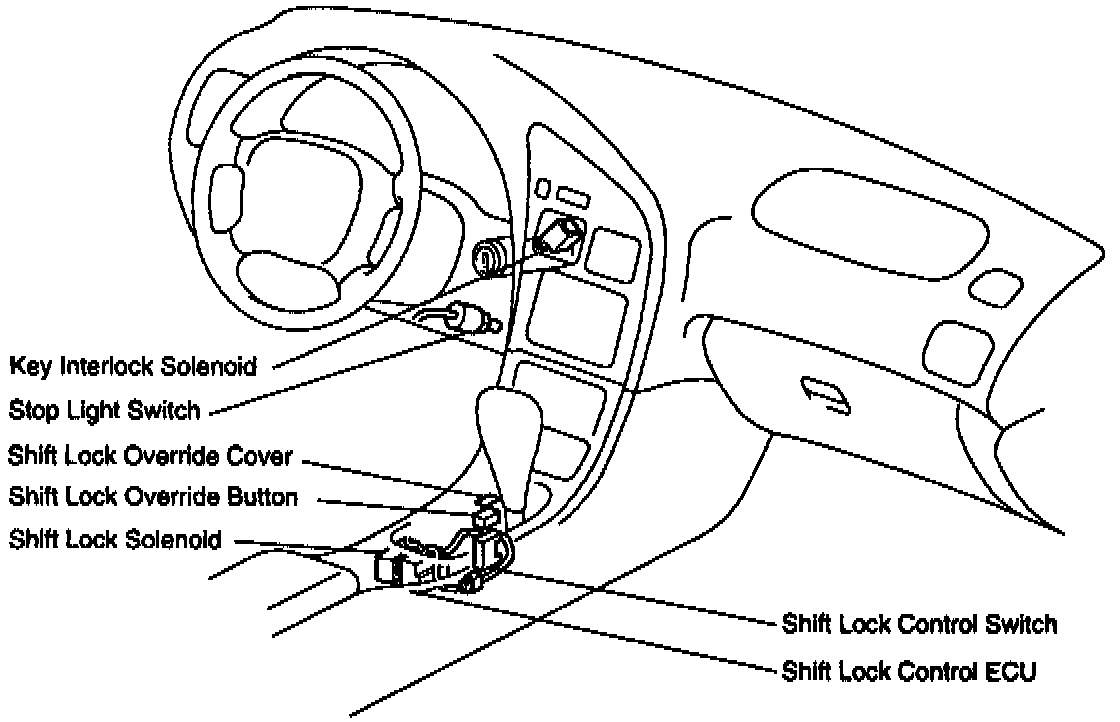 Key Interlock Solenoid
Stop Light Switch
Shift Lock Override Cover
Shift Lock Override Button
Shift Lock Solenoid
Shift Lock Control Switch
Shift Lock Control ECU