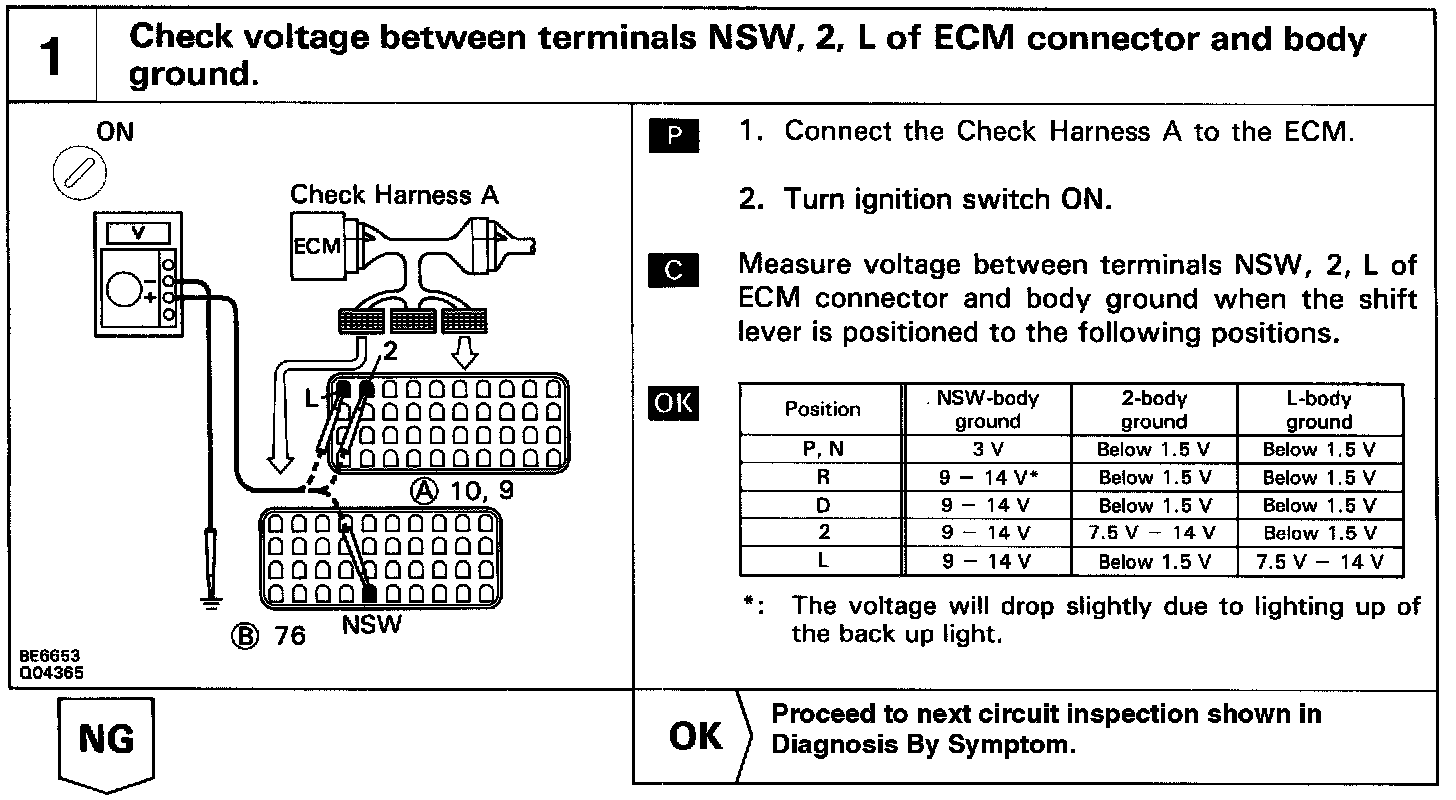 1 Check voltage between terminals NSW, 2, L of ECM connector and body ground.

ON

V

Check Harness A

ECM

2

L

Ⓐ 10, 9

Ⓑ 76

NSW

BE6653
Q04365

P 1. Connect the Check Harness A to the ECM.

2. Turn ignition switch ON.

C Measure voltage between terminals NSW, 2, L of ECM connector and body ground when the shift lever is positioned to the following positions.

OK

| Position | NSW-body ground | 2-body ground | L-body ground |
|---|---|---|---|
| P, N | 3 V | Below 1.5 V | Below 1.5 V |
| R | 9 – 14 V* | Below 1.5 V | Below 1.5 V |
| D | 9 – 14 V | Below 1.5 V | Below 1.5 V |
| 2 | 9 – 14 V | 7.5 V – 14 V | Below 1.5 V |
| L | 9 – 14 V | Below 1.5 V | 7.5 V – 14 V |

*: The voltage will drop slightly due to lighting up of the back up light.

NG

OK Proceed to next circuit inspection shown in Diagnosis By Symptom.