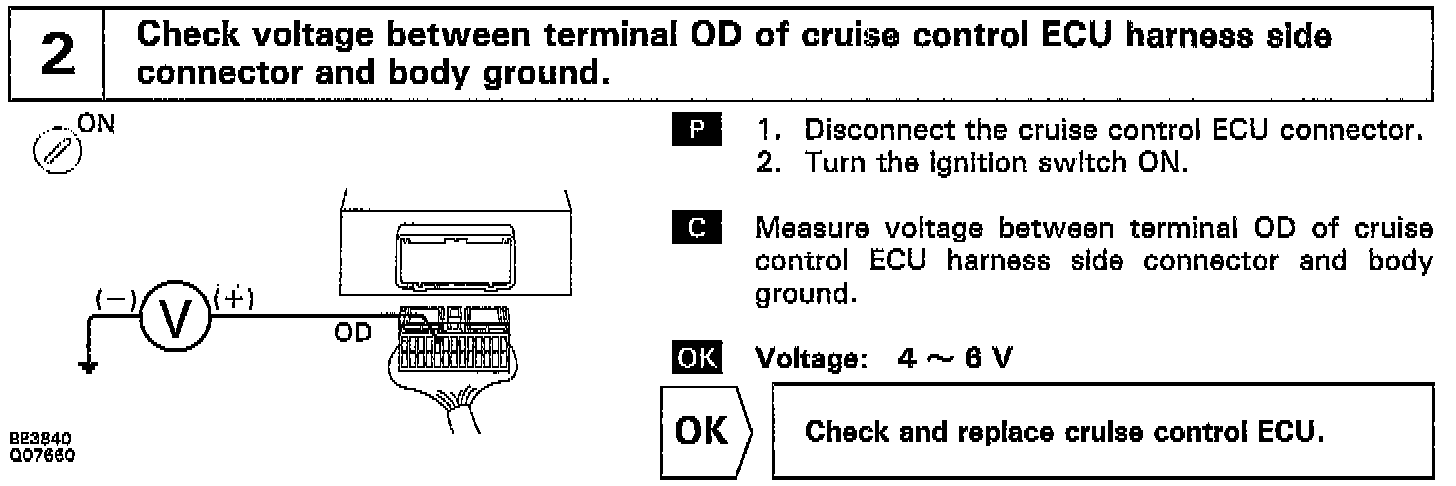 2

Check voltage between terminal OD of cruise control ECU harness side connector and body ground.

ON

(−) V (+)

OD

BE3840
Q07660

P 1. Disconnect the cruise control ECU connector.
2. Turn the ignition switch ON.

C Measure voltage between terminal OD of cruise control ECU harness side connector and body ground.

OK Voltage: 4 ~ 6 V

OK

Check and replace cruise control ECU.