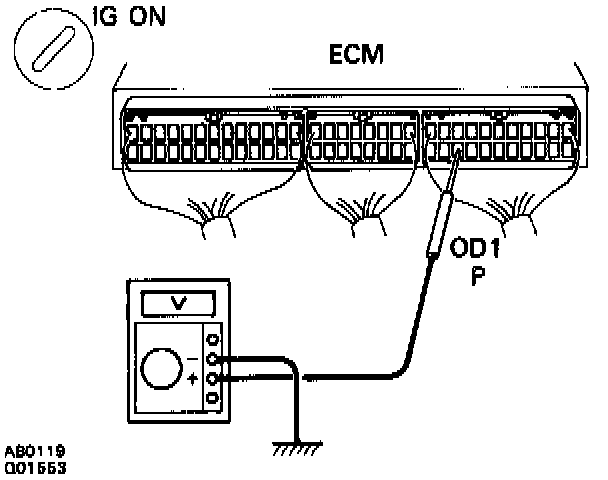 IG ON
ECM
OD1
P
V
−
+
AB0119
Q01553