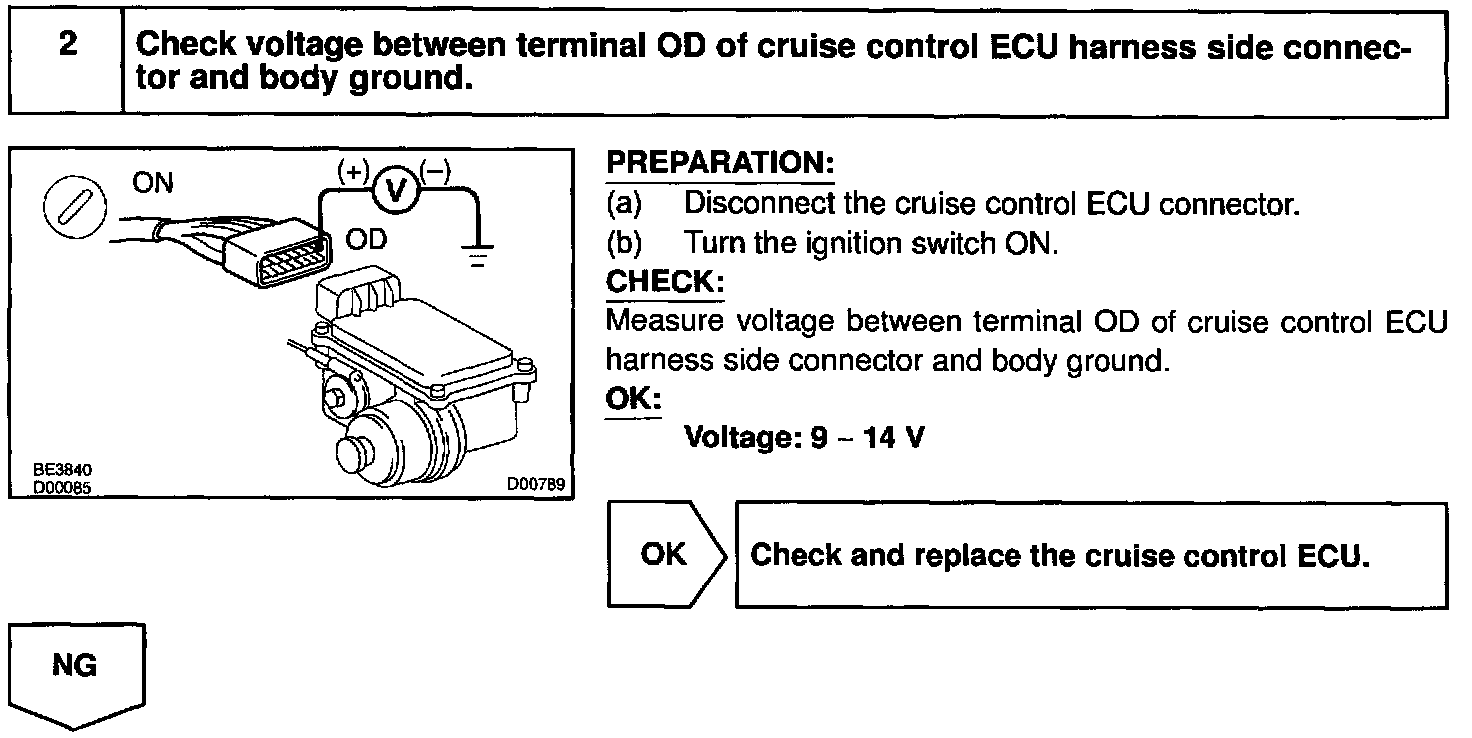 2 Check voltage between terminal OD of cruise control ECU harness side connector and body ground.

ON
(+) V (−)
OD
BE3840
D00085
D00789

PREPARATION:
(a) Disconnect the cruise control ECU connector.
(b) Turn the ignition switch ON.

CHECK:
Measure voltage between terminal OD of cruise control ECU harness side connector and body ground.

OK:
Voltage: 9 – 14 V

OK Check and replace the cruise control ECU.

NG