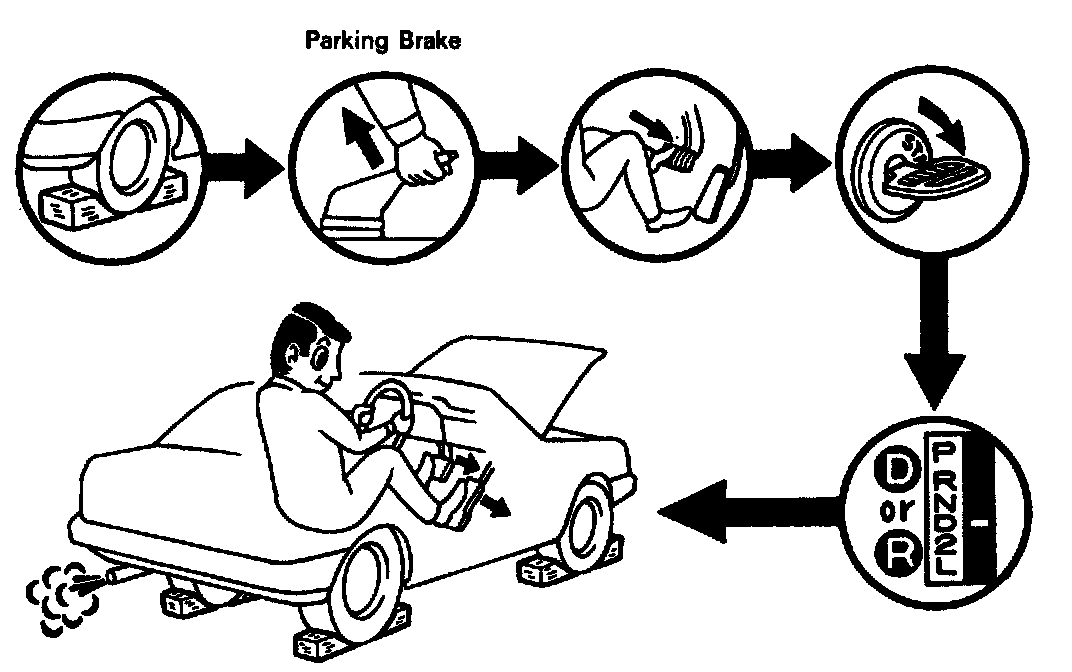 Parking Brake

D
or
R

P
R
N
D
2
L