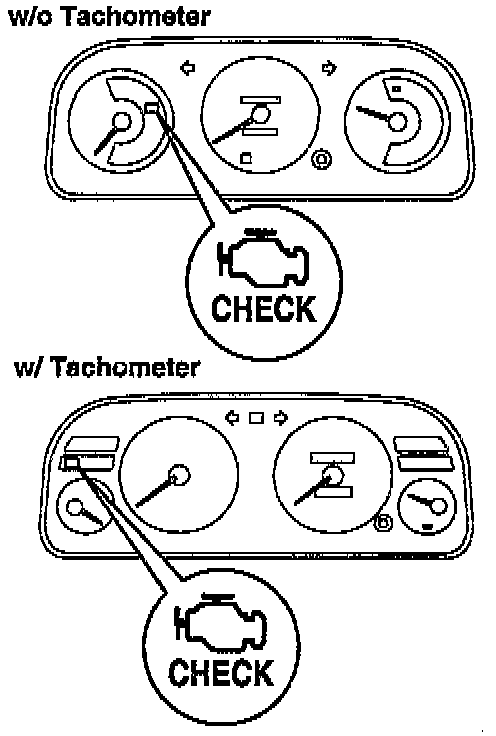 w/o Tachometer

CHECK

w/ Tachometer

CHECK