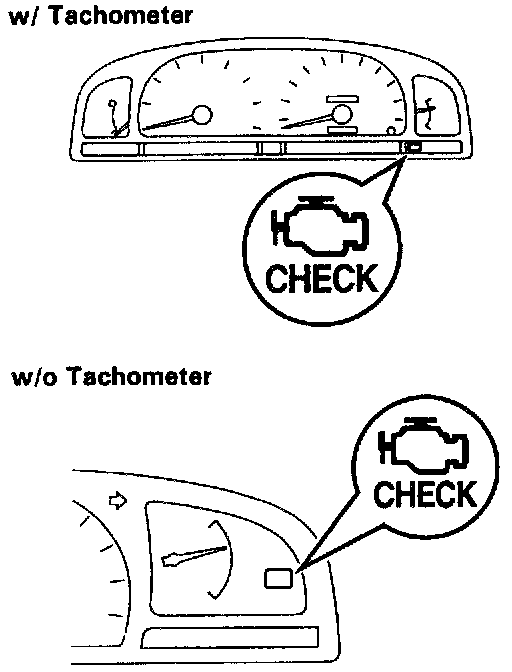 w/ Tachometer

CHECK

w/o Tachometer

CHECK