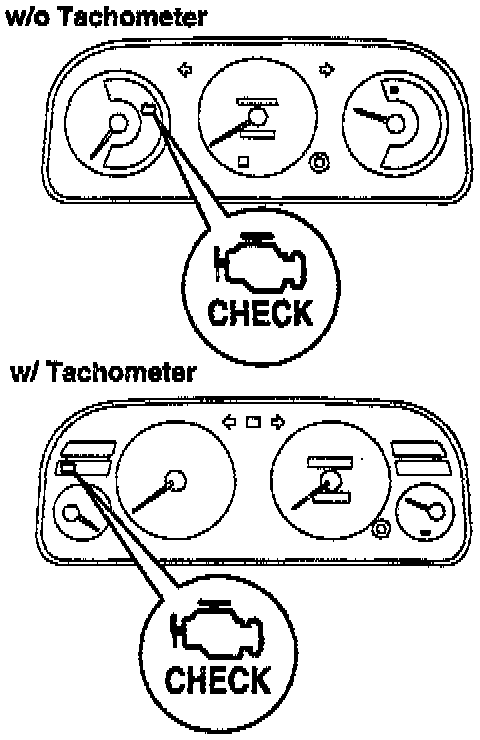 w/o Tachometer

CHECK

w/ Tachometer

CHECK