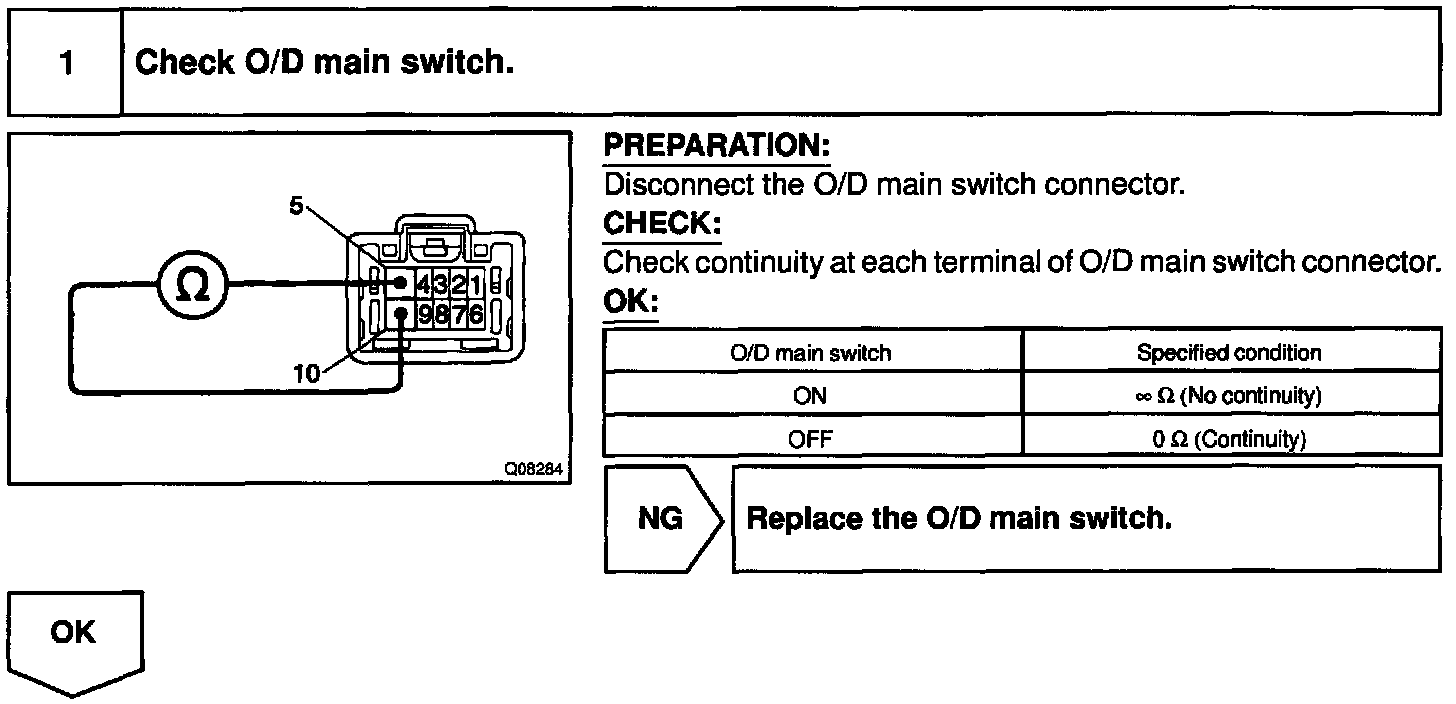 1 Check O/D main switch.

5
Ω
4 3 2 1
9 8 7 6
10
Q08284

PREPARATION:
Disconnect the O/D main switch connector.
CHECK:
Check continuity at each terminal of O/D main switch connector.
OK:

| O/D main switch | Specified condition |
|---|---|
| ON | $\infty$ Ω (No continuity) |
| OFF | 0 Ω (Continuity) |

NG Replace the O/D main switch.

OK