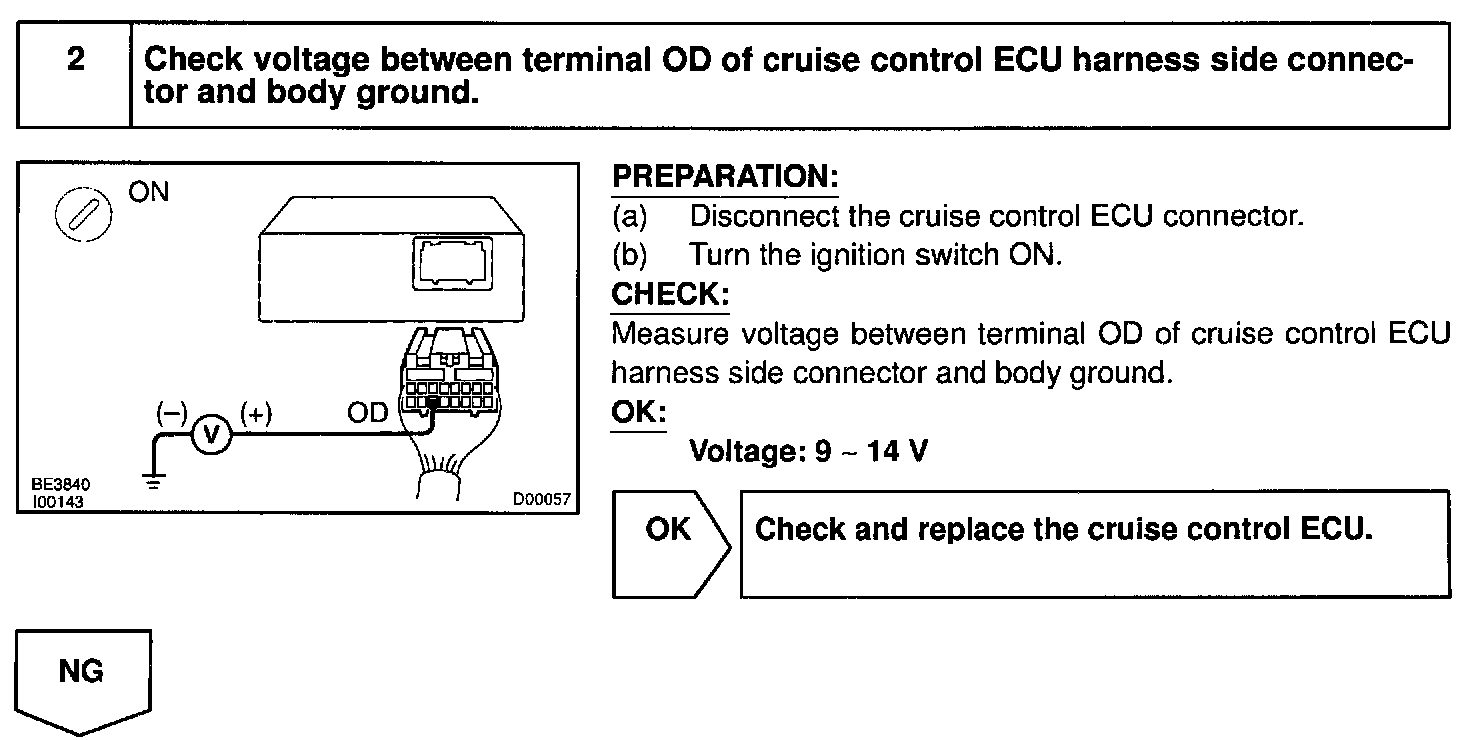 2 Check voltage between terminal OD of cruise control ECU harness side connector and body ground.

ON

(–) V (+) OD

BE3840
I00143

D00057

PREPARATION:
(a) Disconnect the cruise control ECU connector.
(b) Turn the ignition switch ON.

CHECK:
Measure voltage between terminal OD of cruise control ECU harness side connector and body ground.

OK:
Voltage: 9 ~ 14 V

OK

Check and replace the cruise control ECU.

NG