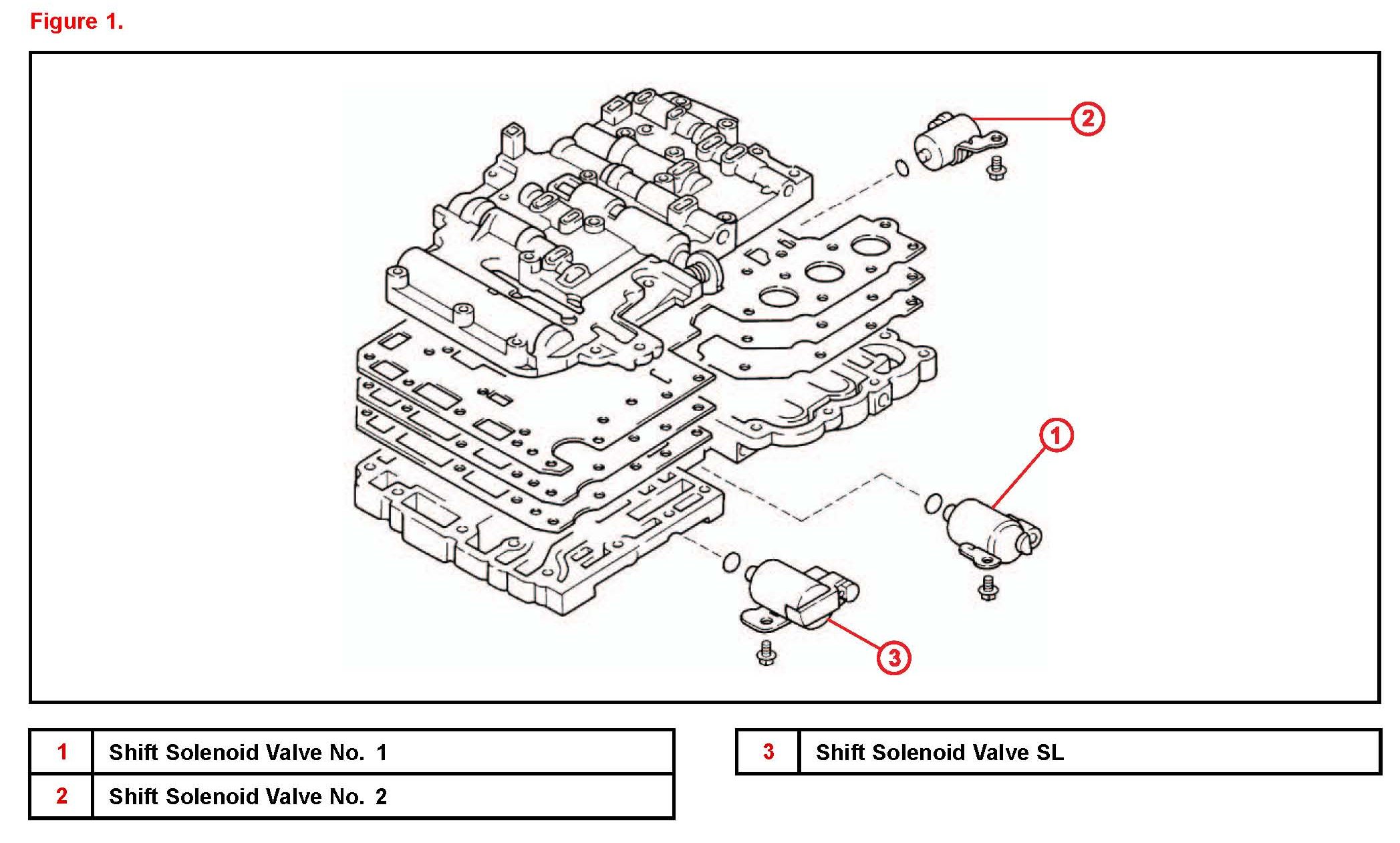 Figure 1.

2

1

3

| 1 | Shift Solenoid Valve No. 1 |
|---|---|
| 2 | Shift Solenoid Valve No. 2 |

| 3 | Shift Solenoid Valve SL |
|---|---|