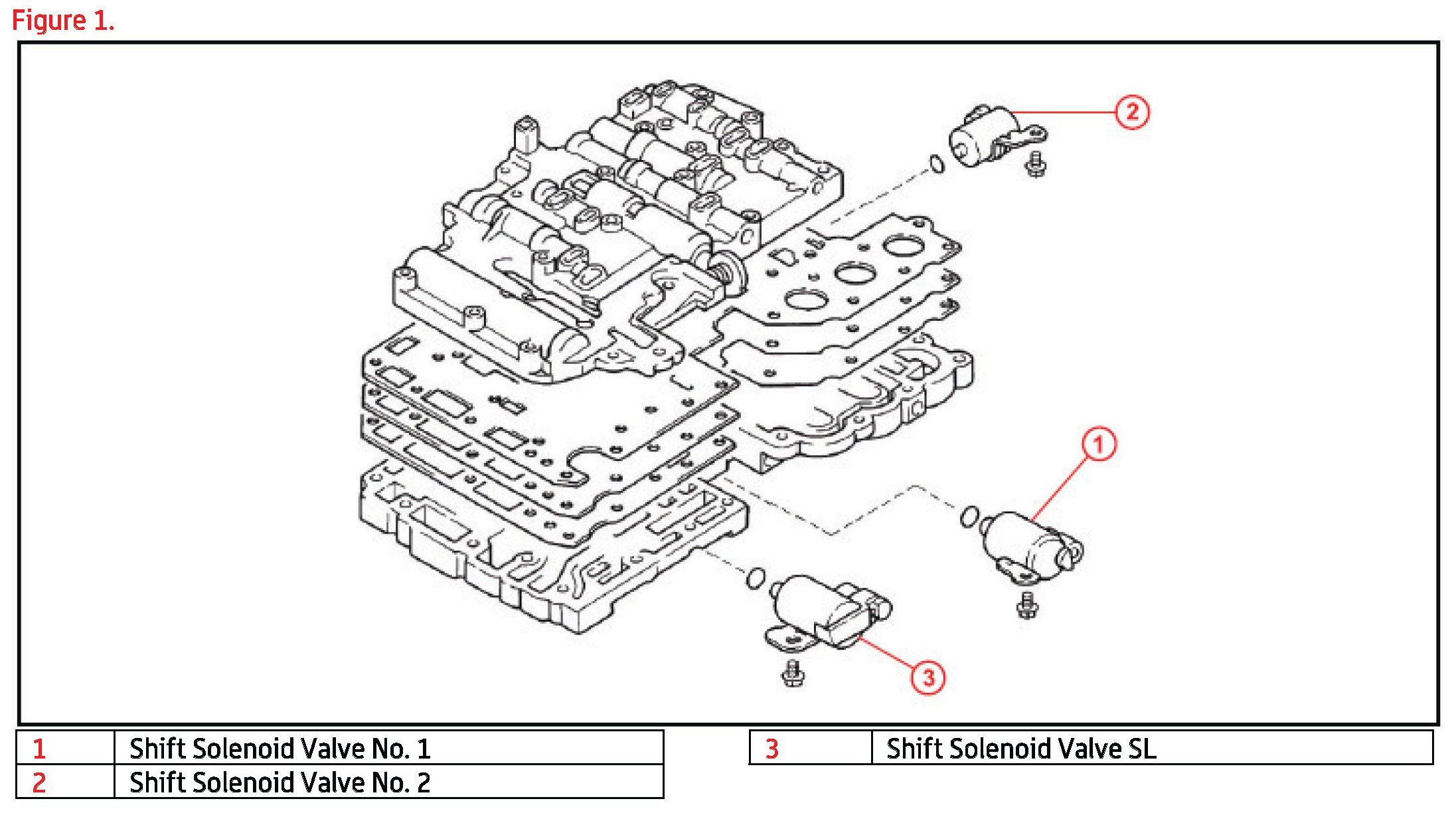 Figure 1.

2

1

3

| 1 | Shift Solenoid Valve No. 1 |
|---|---|
| 2 | Shift Solenoid Valve No. 2 |

| 3 | Shift Solenoid Valve SL |
|---|---|