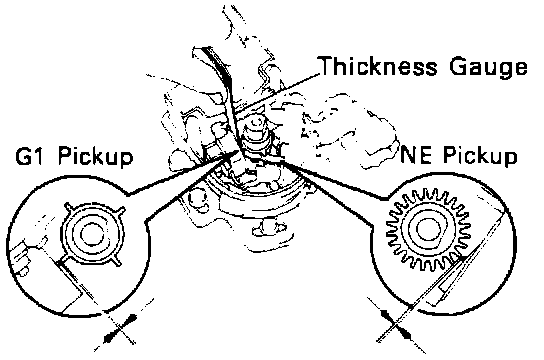 Thickness Gauge

G1 Pickup

NE Pickup