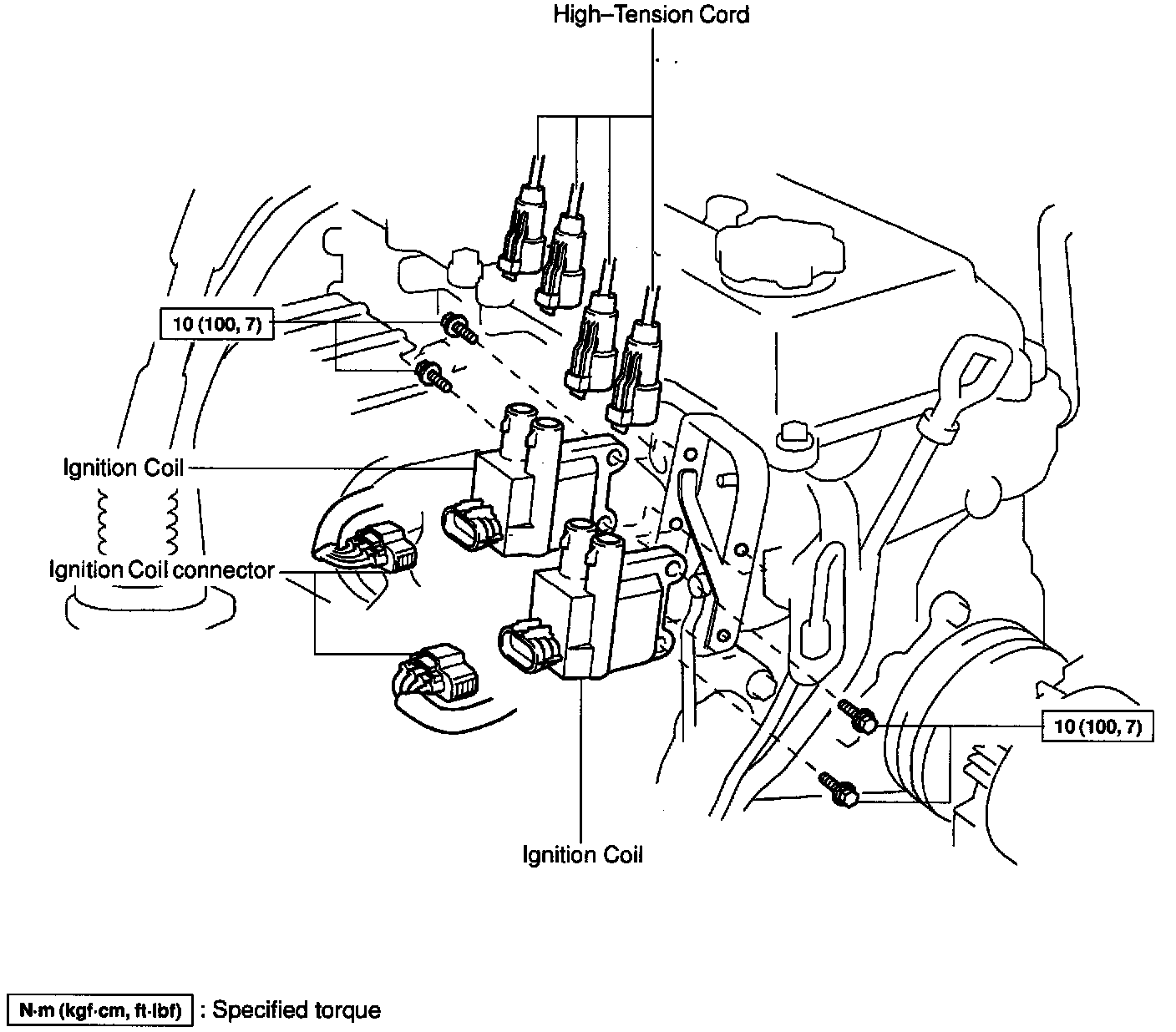 High–Tension Cord

10 (100, 7)

Ignition Coil

Ignition Coil connector

10 (100, 7)

Ignition Coil

N·m (kgf·cm, ft·lbf) : Specified torque