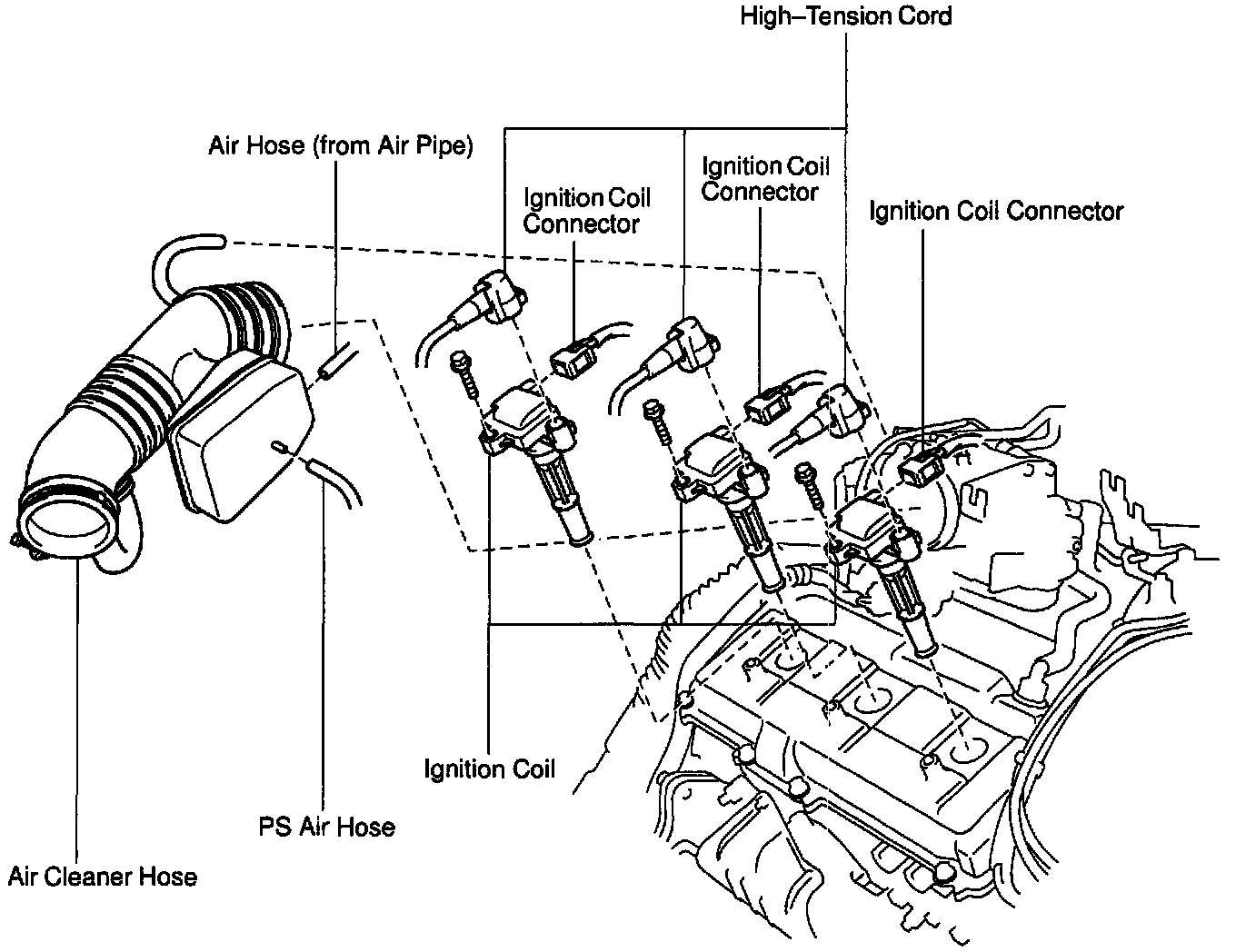 High–Tension Cord

Air Hose (from Air Pipe)

Ignition Coil Connector

Ignition Coil Connector

Ignition Coil Connector

Ignition Coil

PS Air Hose

Air Cleaner Hose