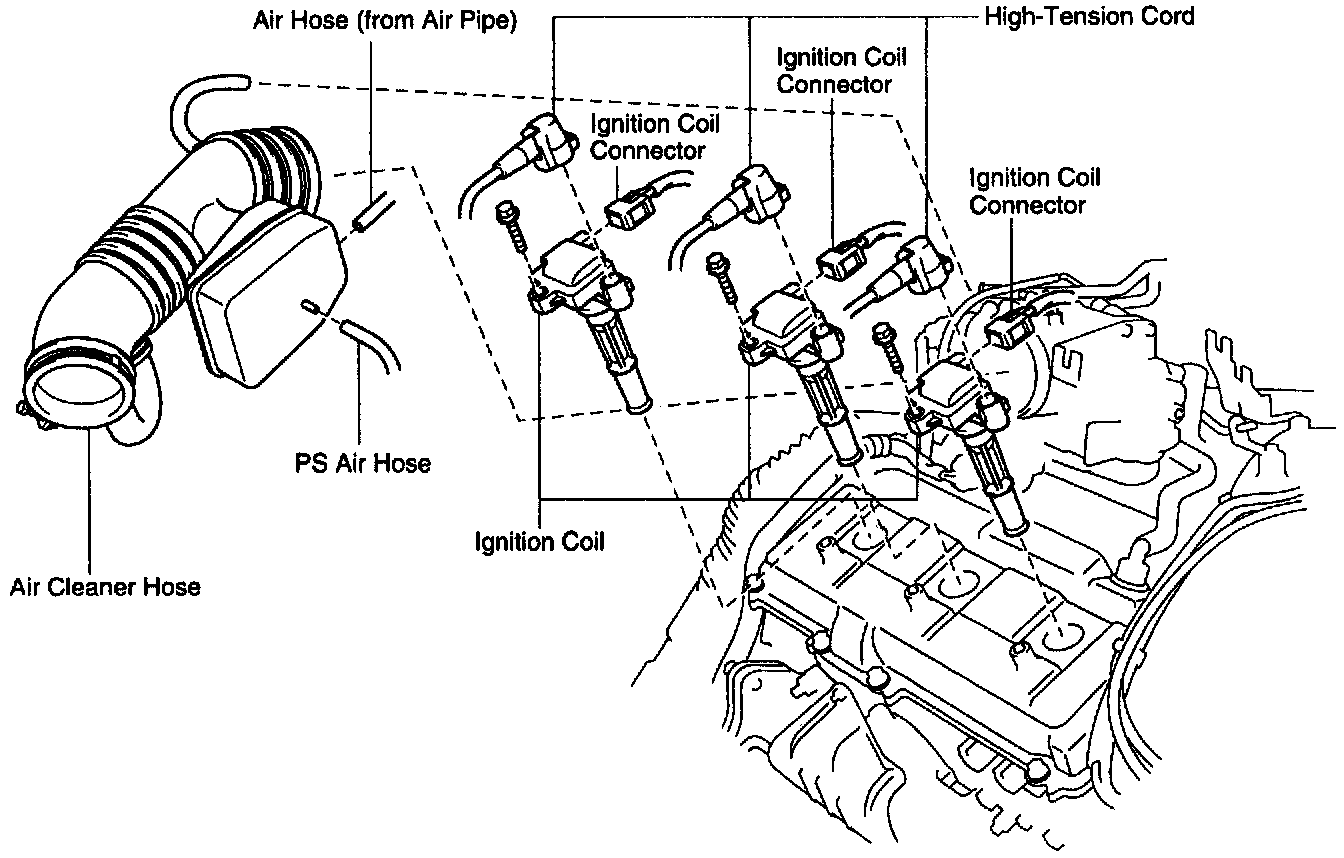 Air Hose (from Air Pipe)

High-Tension Cord

Ignition Coil Connector

Ignition Coil Connector

Ignition Coil Connector

PS Air Hose

Ignition Coil

Air Cleaner Hose