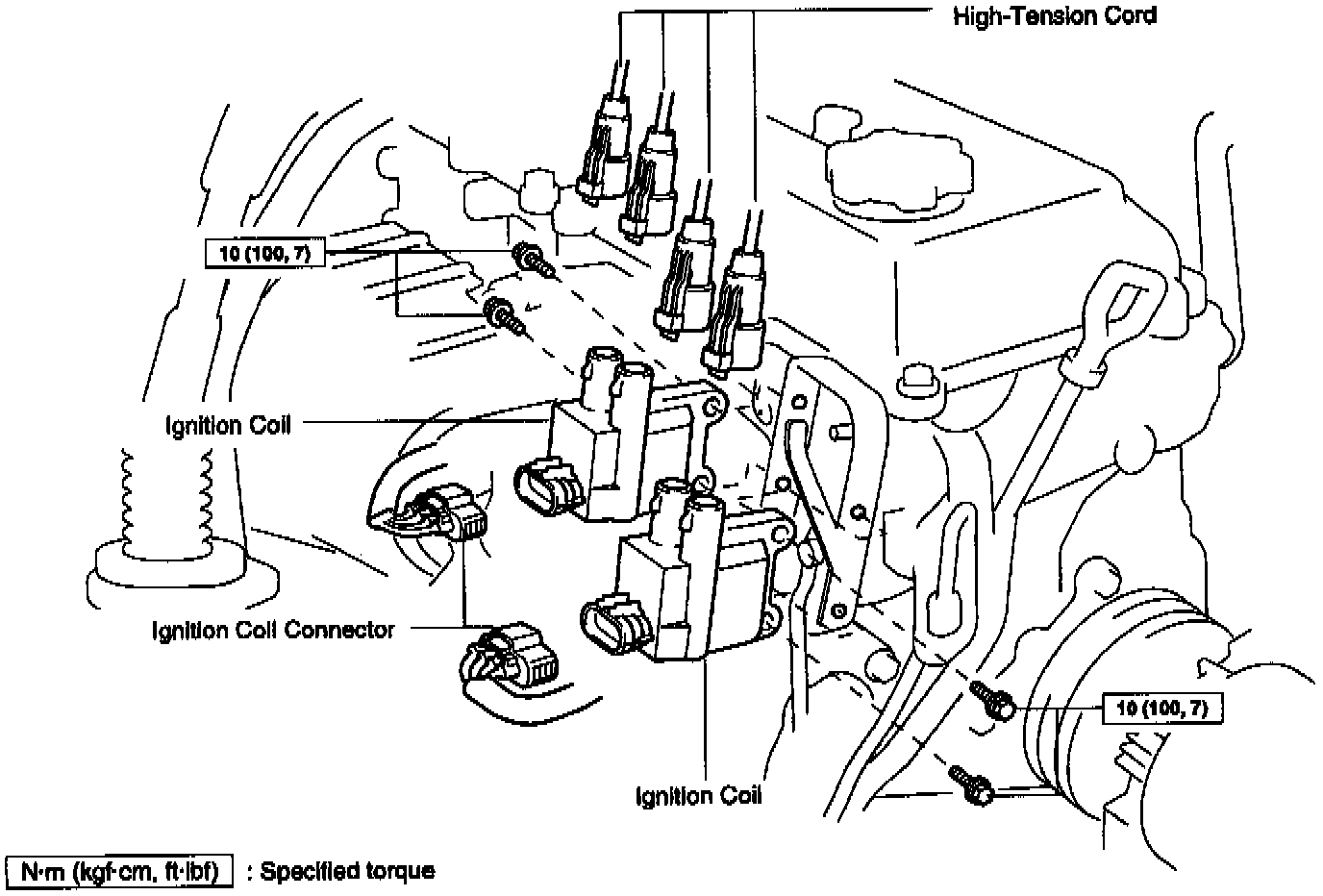 High-Tension Cord

10 (100, 7)

Ignition Coil

Ignition Coil Connector

10 (100, 7)

Ignition Coil

N·m (kgf·cm, ft·lbf) : Specified torque