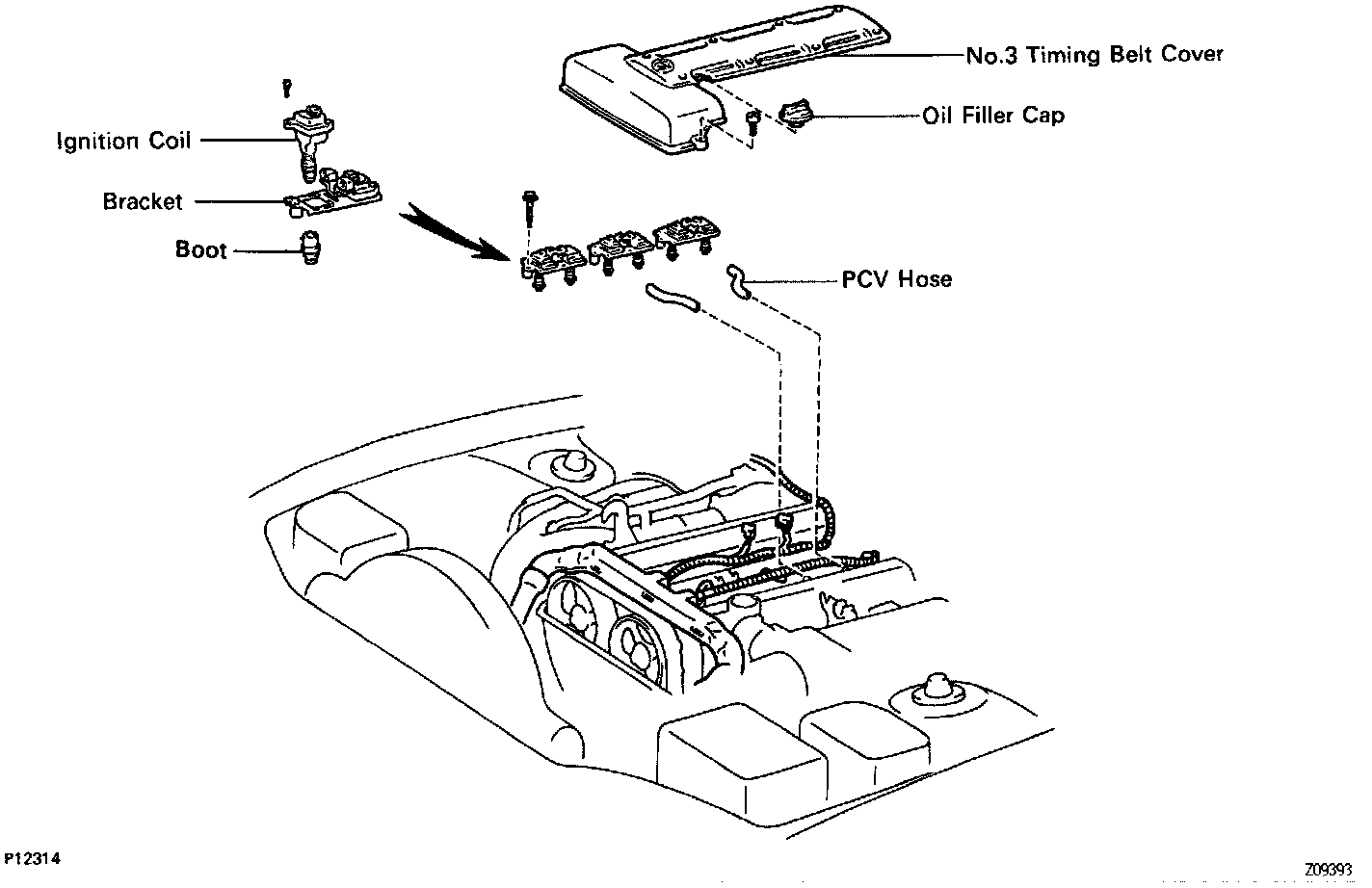 No.3 Timing Belt Cover

Oil Filler Cap

Ignition Coil

Bracket

Boot

PCV Hose

P12314

Z09393