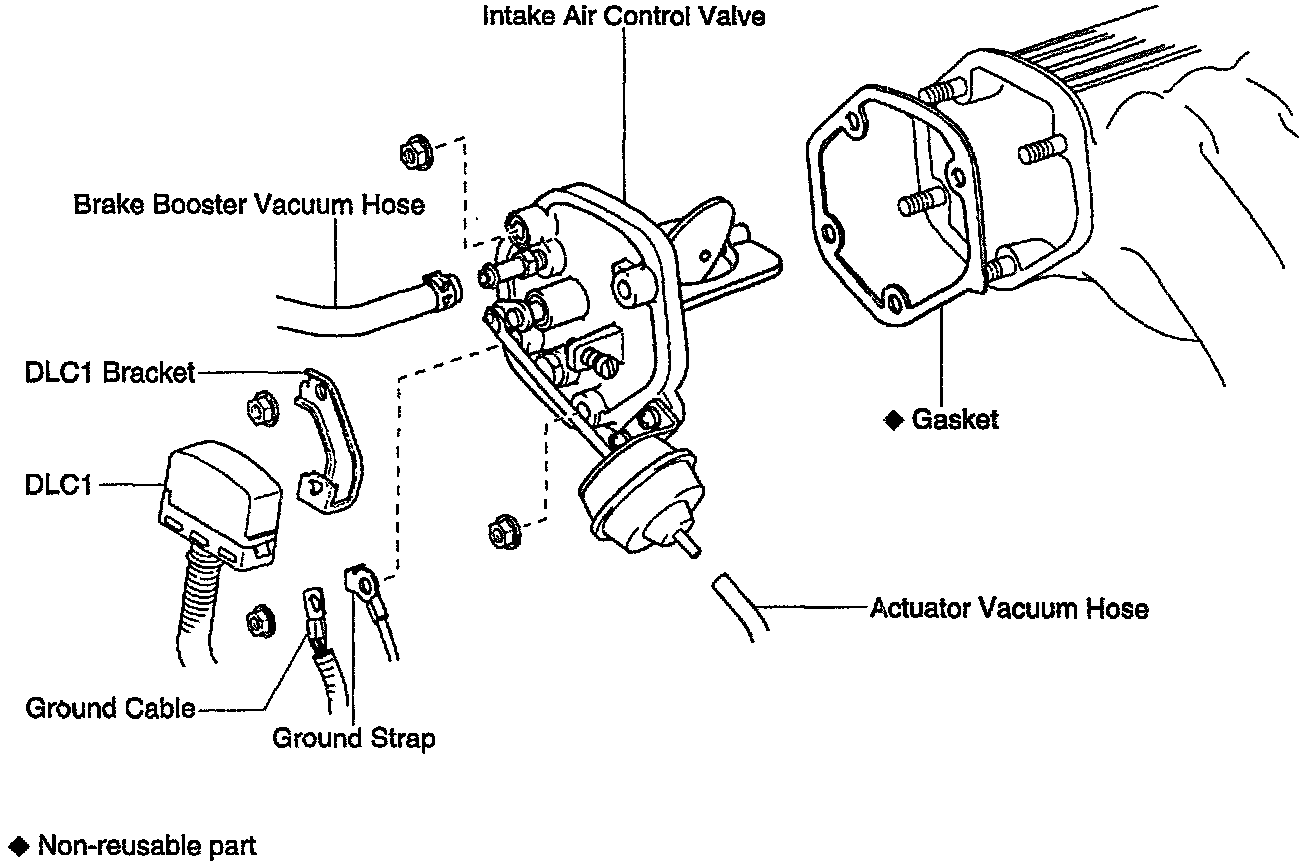 Intake Air Control Valve

Brake Booster Vacuum Hose

DLC1 Bracket

DLC1

◆ Gasket

Actuator Vacuum Hose

Ground Cable

Ground Strap

◆ Non-reusable part