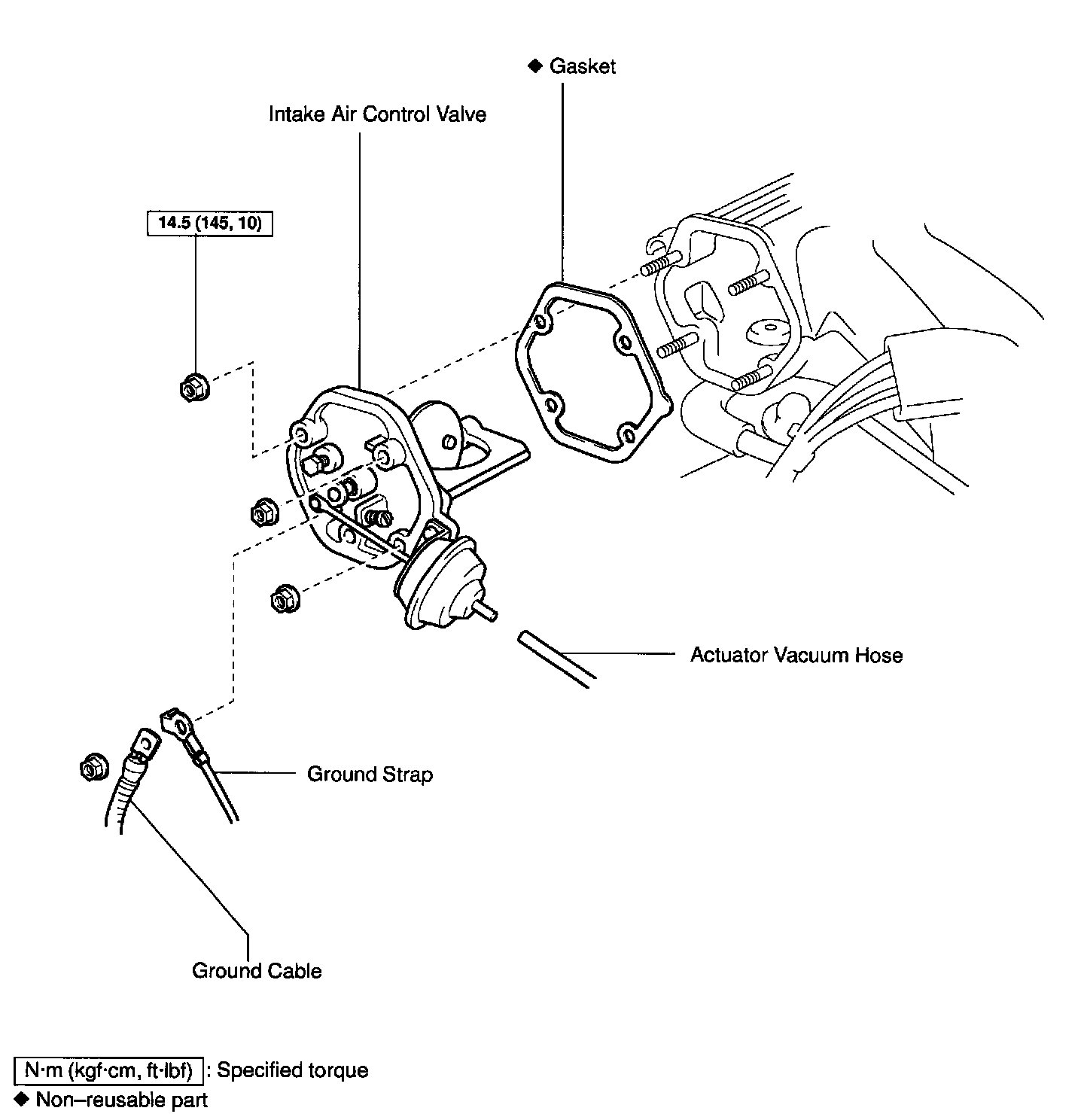 ◆ Gasket

Intake Air Control Valve

14.5 (145, 10)

Actuator Vacuum Hose

Ground Strap

Ground Cable

N·m (kgf·cm, ft·lbf) : Specified torque
◆ Non–reusable part