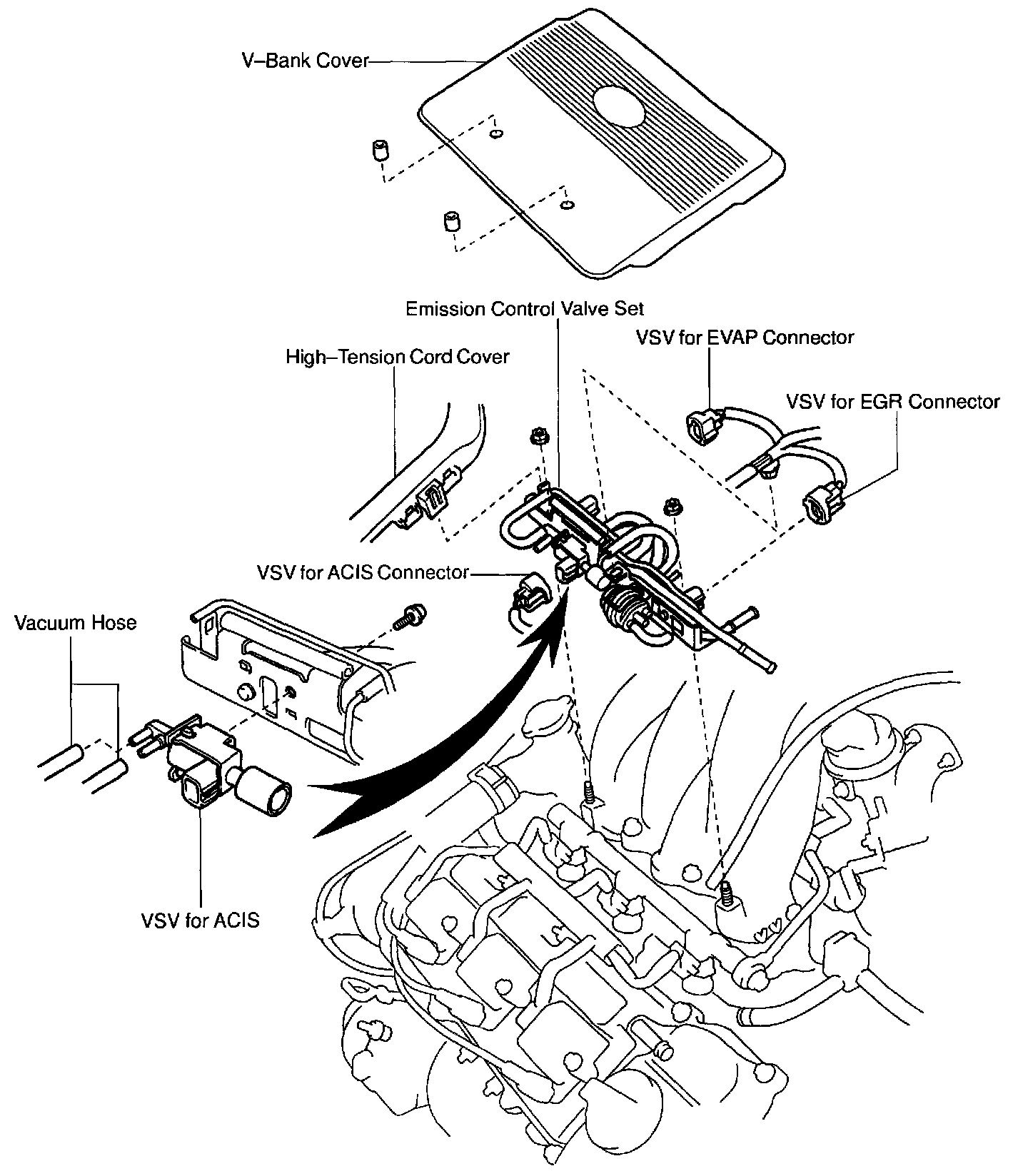 V–Bank Cover

Emission Control Valve Set

VSV for EVAP Connector

High–Tension Cord Cover

VSV for EGR Connector

VSV for ACIS Connector

Vacuum Hose

VSV for ACIS