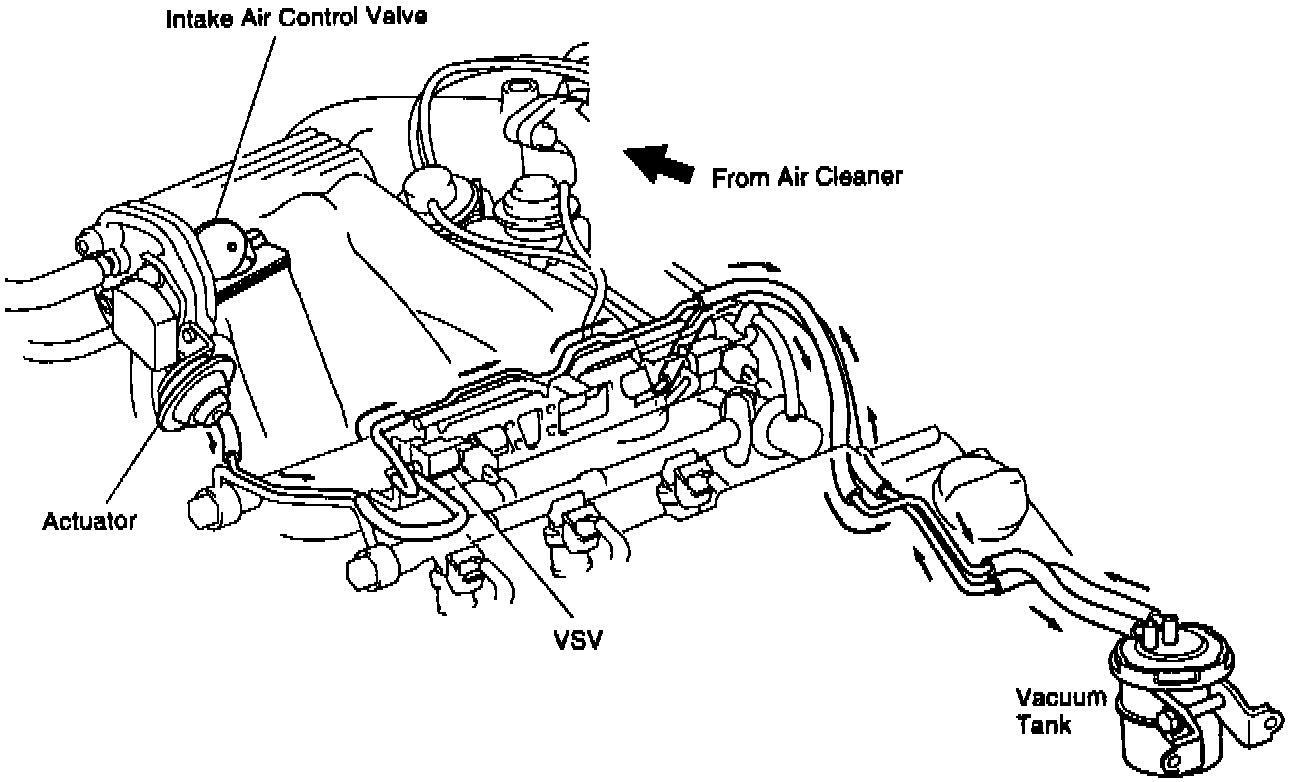 Intake Air Control Valve

From Air Cleaner

Actuator

VSV

Vacuum Tank