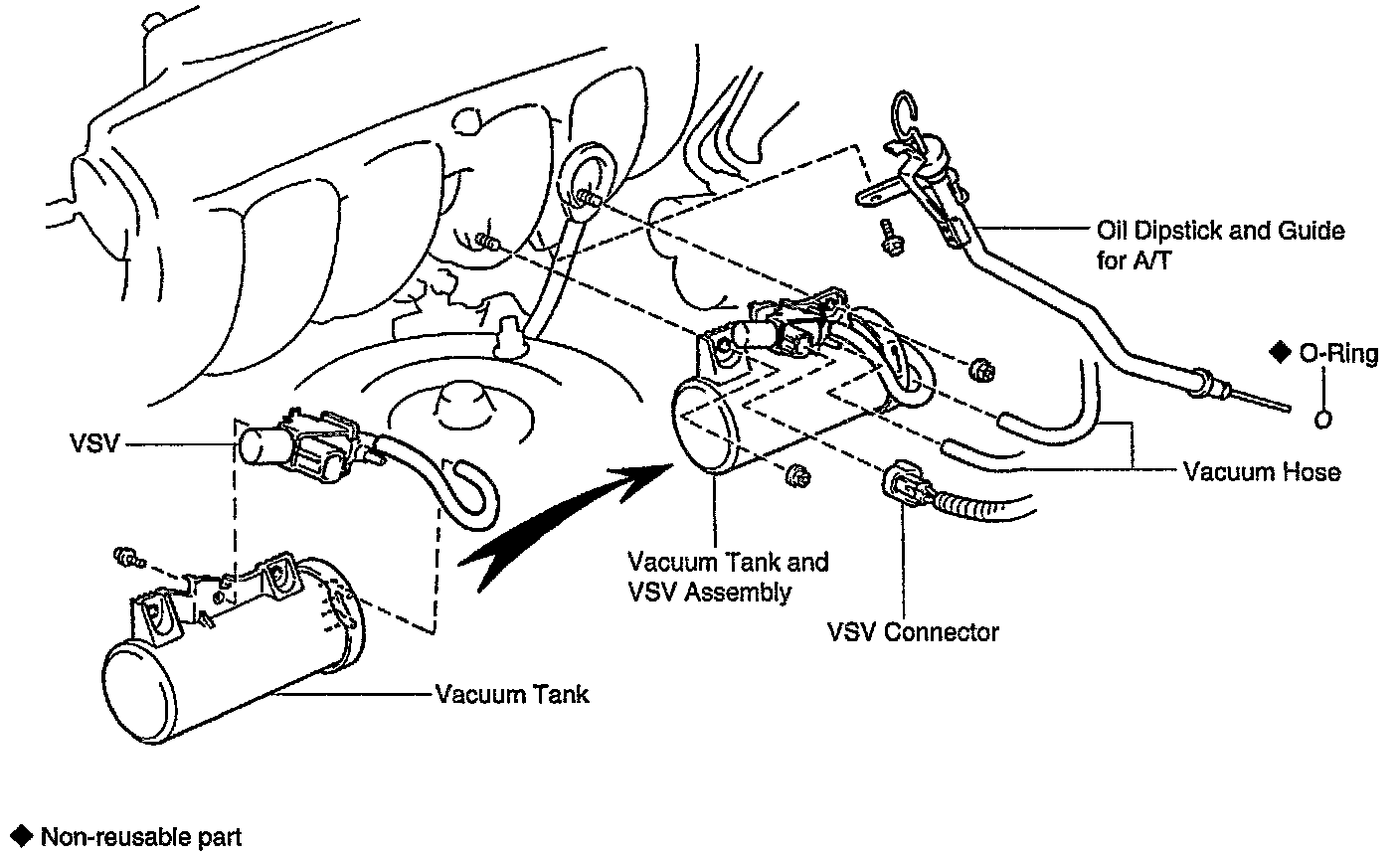 Oil Dipstick and Guide for A/T

◆ O-Ring

VSV

Vacuum Hose

Vacuum Tank and VSV Assembly

VSV Connector

Vacuum Tank

◆ Non-reusable part