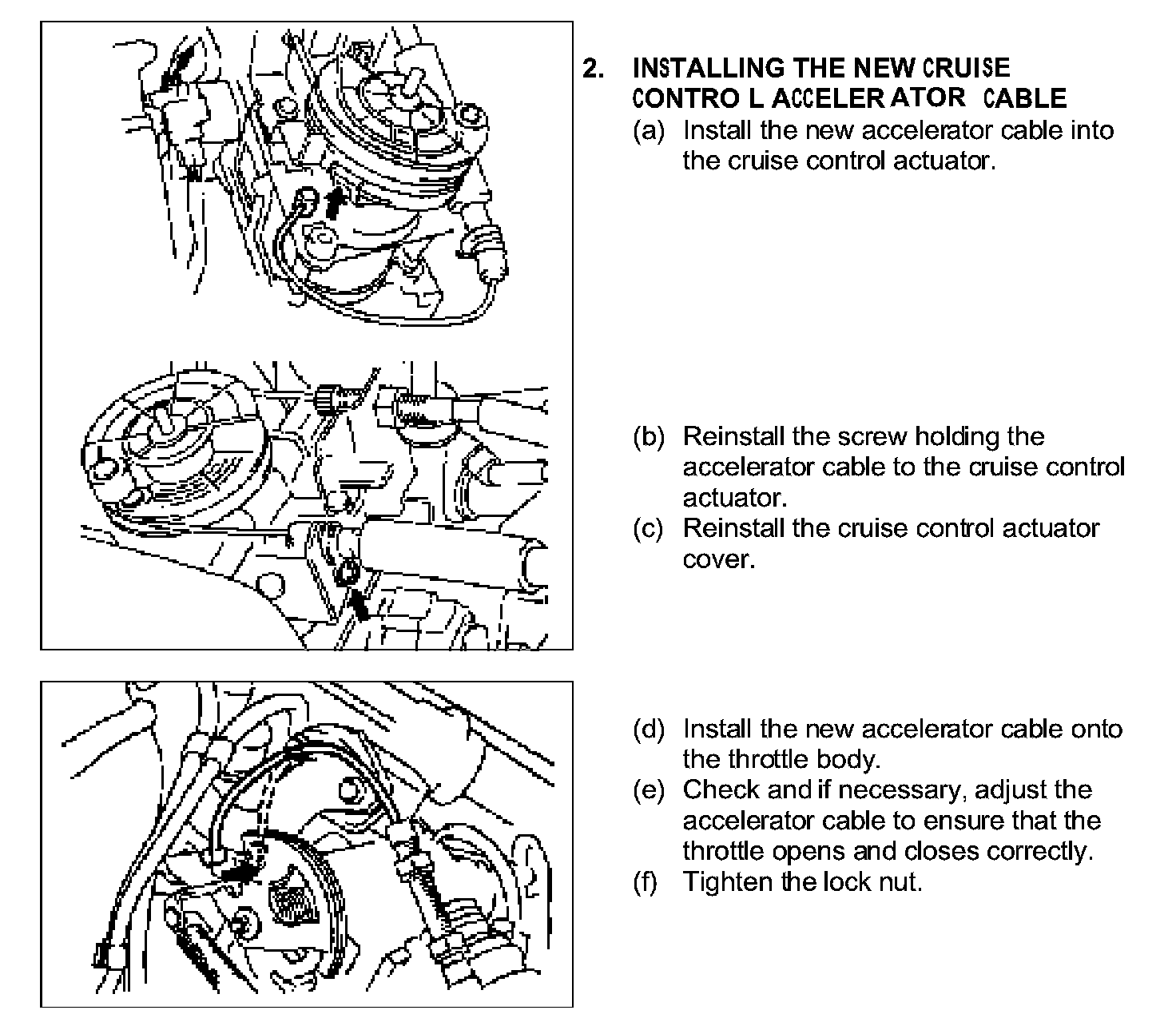 2. INSTALLING THE NEW CRUISE CONTRO L ACCELER ATOR CABLE

(a) Install the new accelerator cable into the cruise control actuator.

(b) Reinstall the screw holding the accelerator cable to the cruise control actuator.

(c) Reinstall the cruise control actuator cover.

(d) Install the new accelerator cable onto the throttle body.

(e) Check and if necessary, adjust the accelerator cable to ensure that the throttle opens and closes correctly.

(f) Tighten the lock nut.