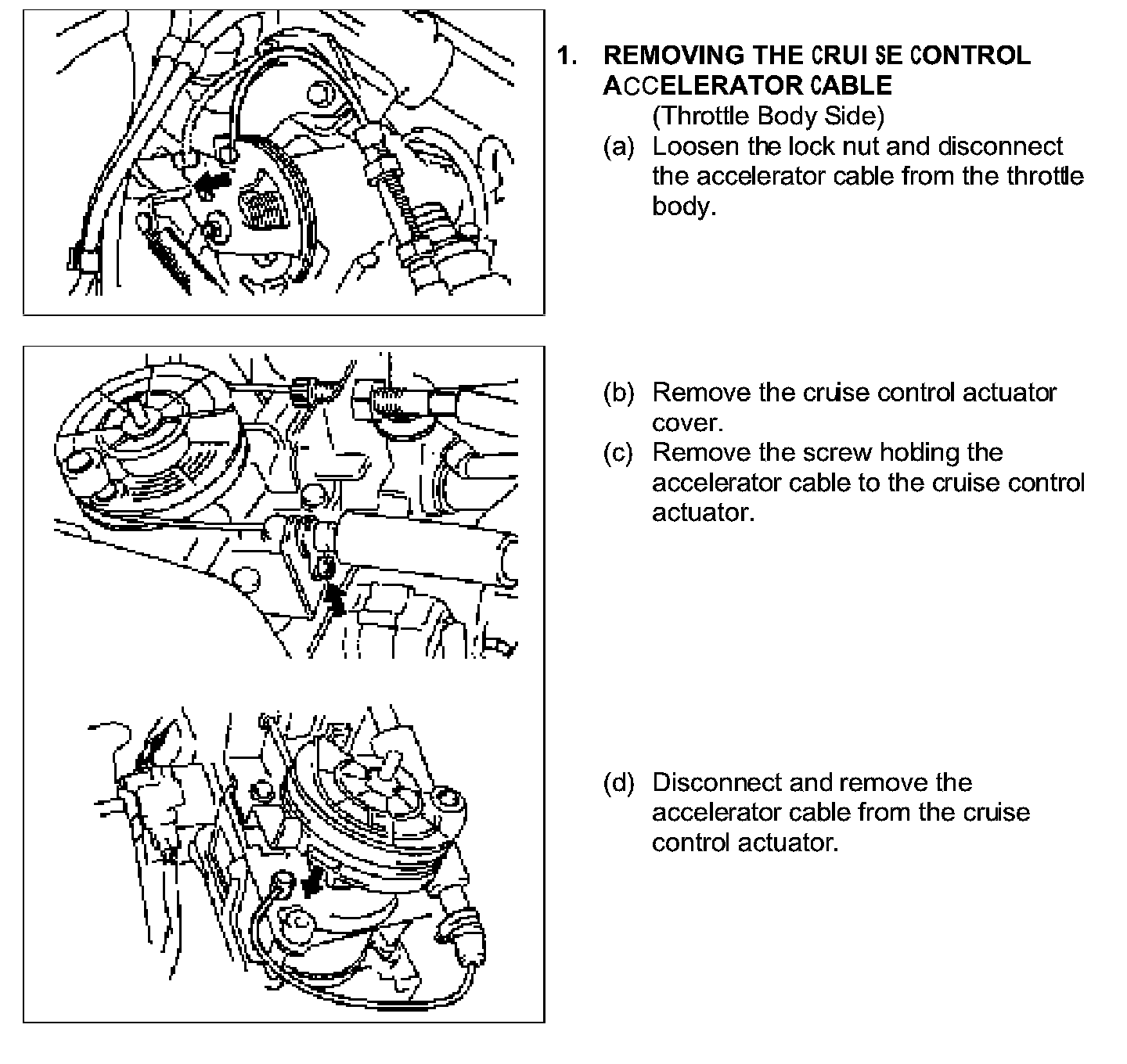 1. REMOVING THE CRUISE CONTROL ACCELERATOR CABLE
(Throttle Body Side)
(a) Loosen the lock nut and disconnect the accelerator cable from the throttle body.

(b) Remove the cruise control actuator cover.
(c) Remove the screw holding the accelerator cable to the cruise control actuator.

(d) Disconnect and remove the accelerator cable from the cruise control actuator.