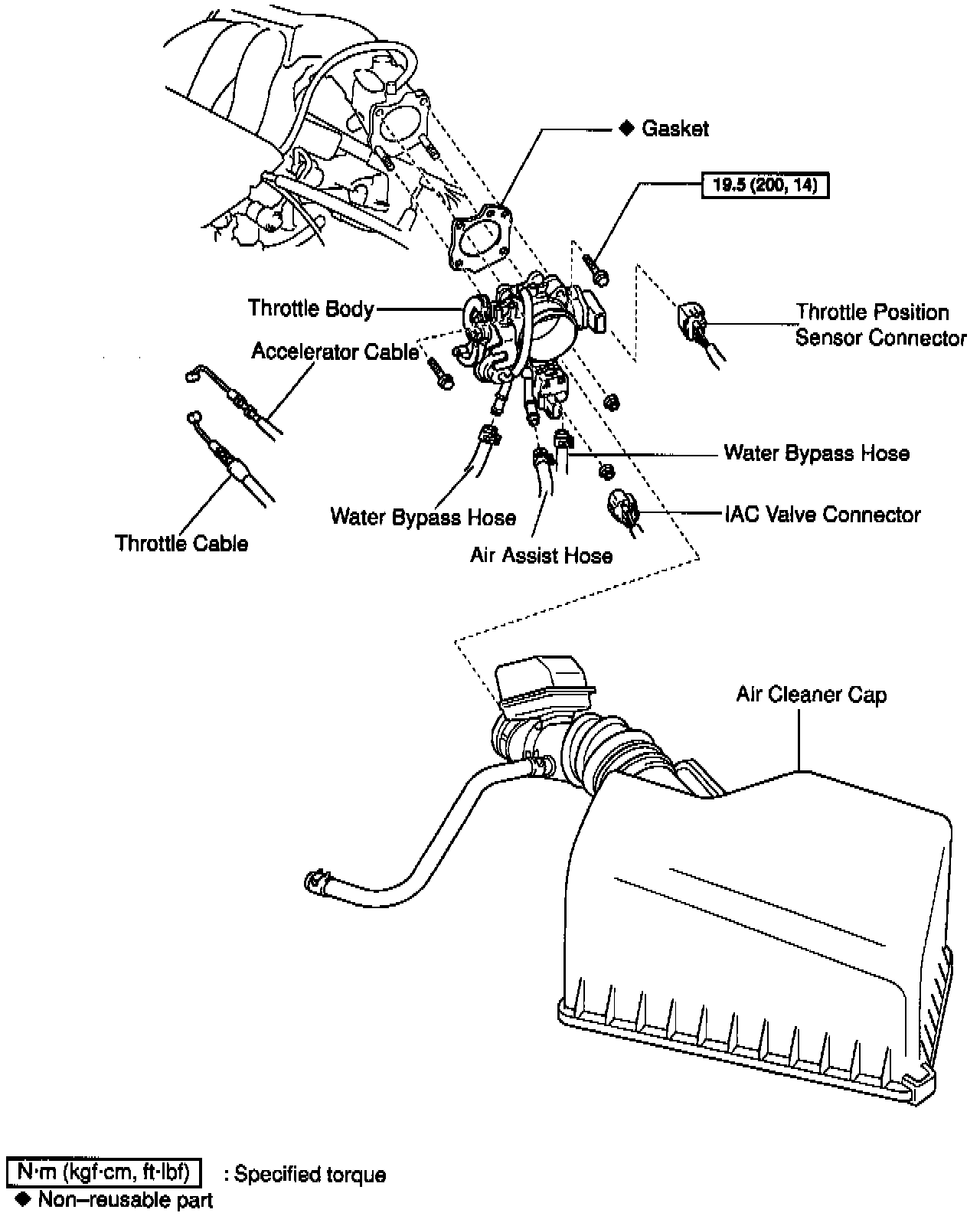 ◆ Gasket

19.5 (200, 14)

Throttle Body

Throttle Position Sensor Connector

Accelerator Cable

Water Bypass Hose

Water Bypass Hose

IAC Valve Connector

Throttle Cable

Air Assist Hose

Air Cleaner Cap

N·m (kgf·cm, ft·lbf) : Specified torque
◆ Non–reusable part