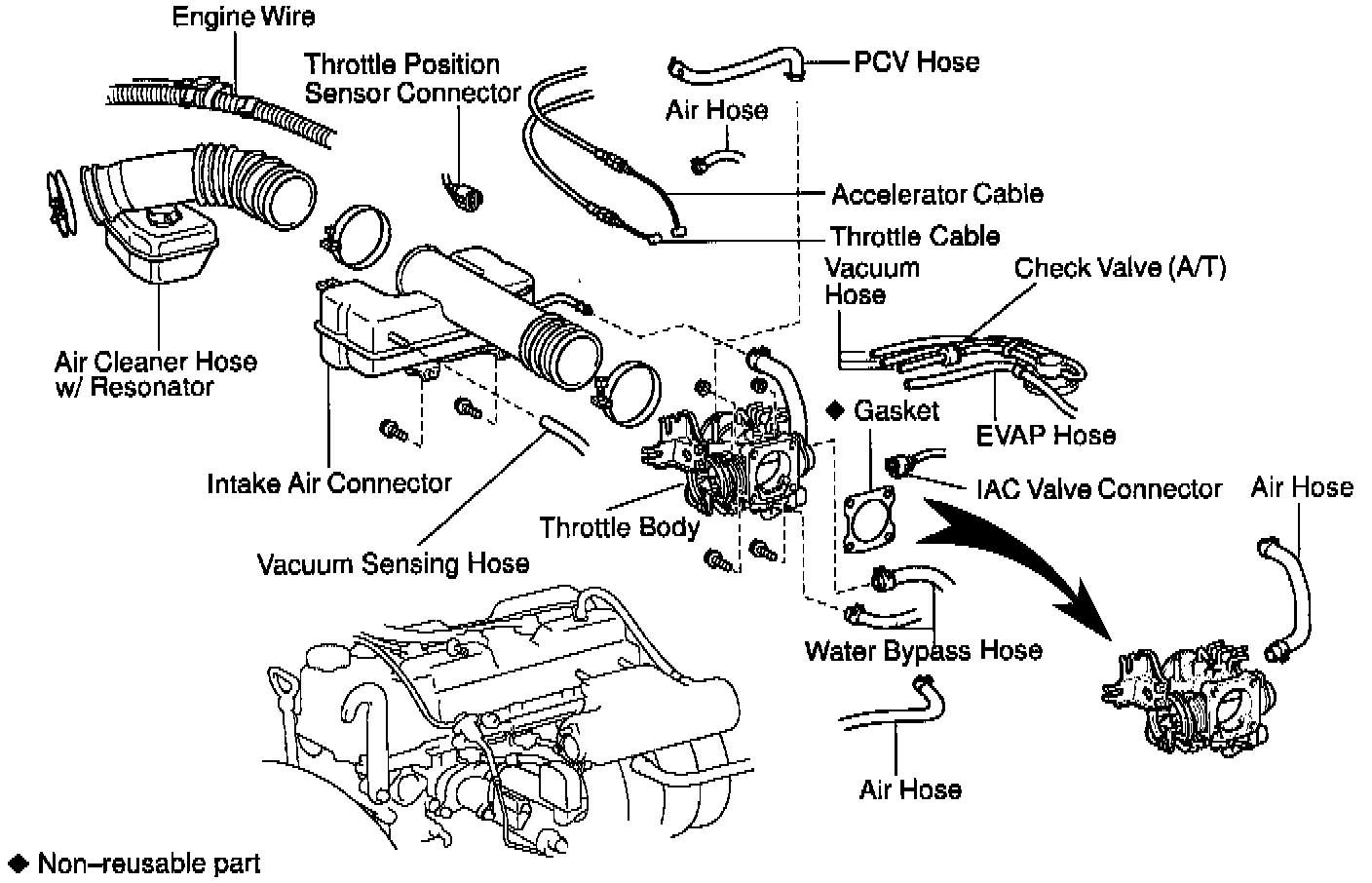 Engine Wire

Throttle Position Sensor Connector

PCV Hose

Air Hose

Accelerator Cable

Throttle Cable

Vacuum Hose

Check Valve (A/T)

Air Cleaner Hose w/ Resonator

◆ Gasket

EVAP Hose

Intake Air Connector

IAC Valve Connector

Air Hose

Throttle Body

Vacuum Sensing Hose

Water Bypass Hose

Air Hose

◆ Non–reusable part