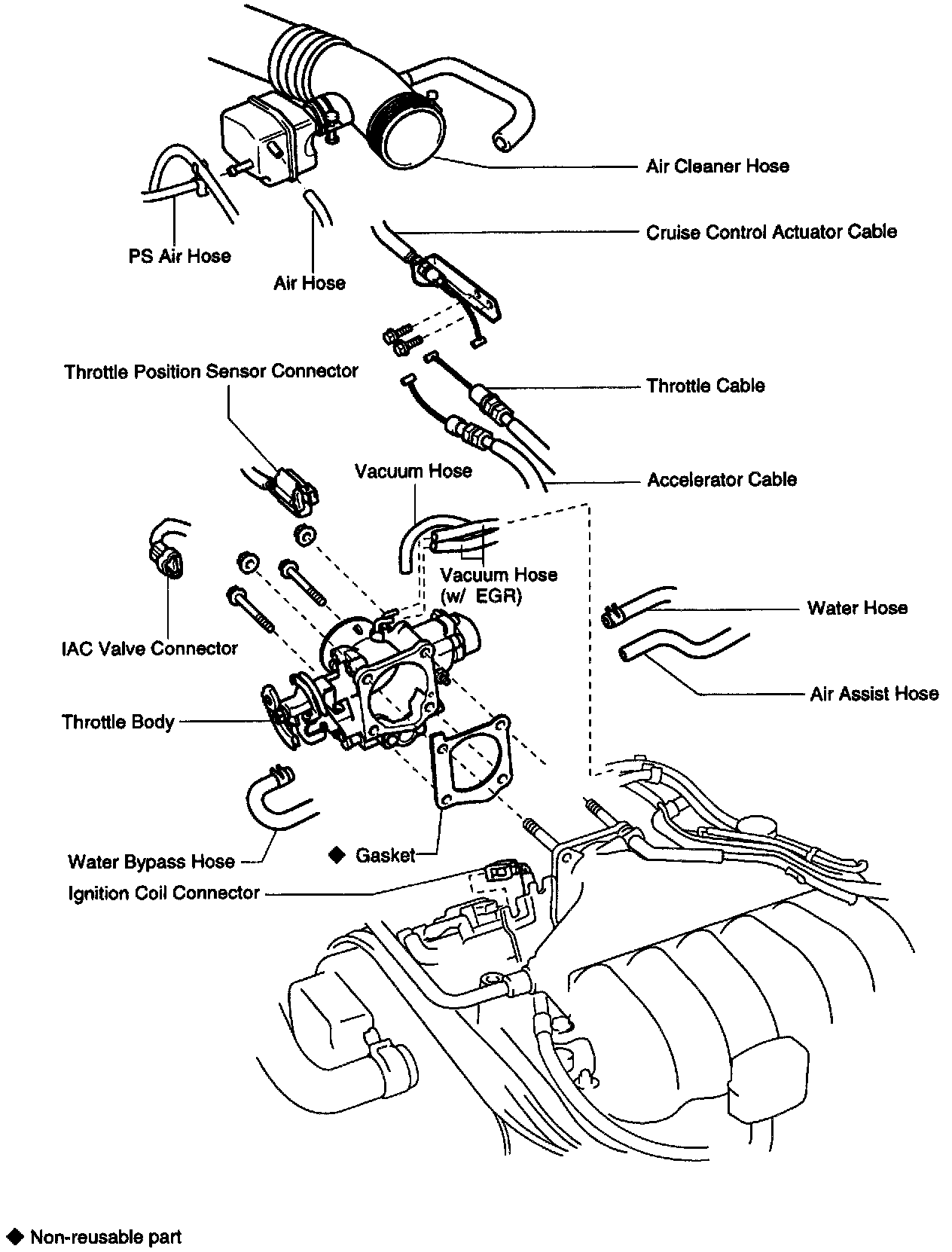 Air Cleaner Hose

Cruise Control Actuator Cable

PS Air Hose

Air Hose

Throttle Position Sensor Connector

Throttle Cable

Vacuum Hose

Accelerator Cable

Vacuum Hose (w/ EGR)

Water Hose

IAC Valve Connector

Air Assist Hose

Throttle Body

Water Bypass Hose

◆ Gasket

Ignition Coil Connector

◆ Non-reusable part