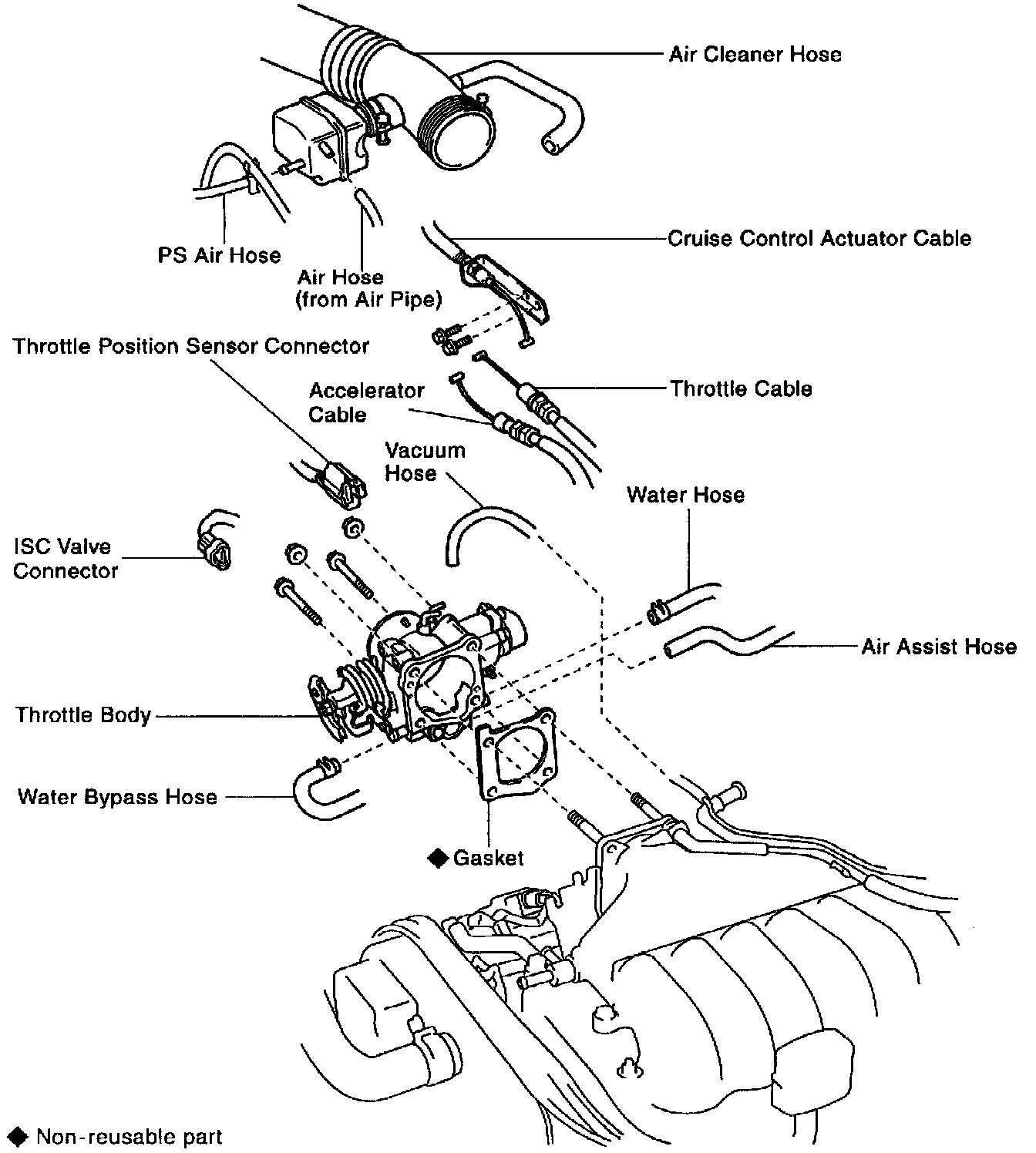 Air Cleaner Hose

PS Air Hose

Air Hose
(from Air Pipe)

Cruise Control Actuator Cable

Throttle Position Sensor Connector

Accelerator
Cable

Throttle Cable

Vacuum
Hose

Water Hose

ISC Valve
Connector

Air Assist Hose

Throttle Body

Water Bypass Hose

◆ Gasket

◆ Non-reusable part