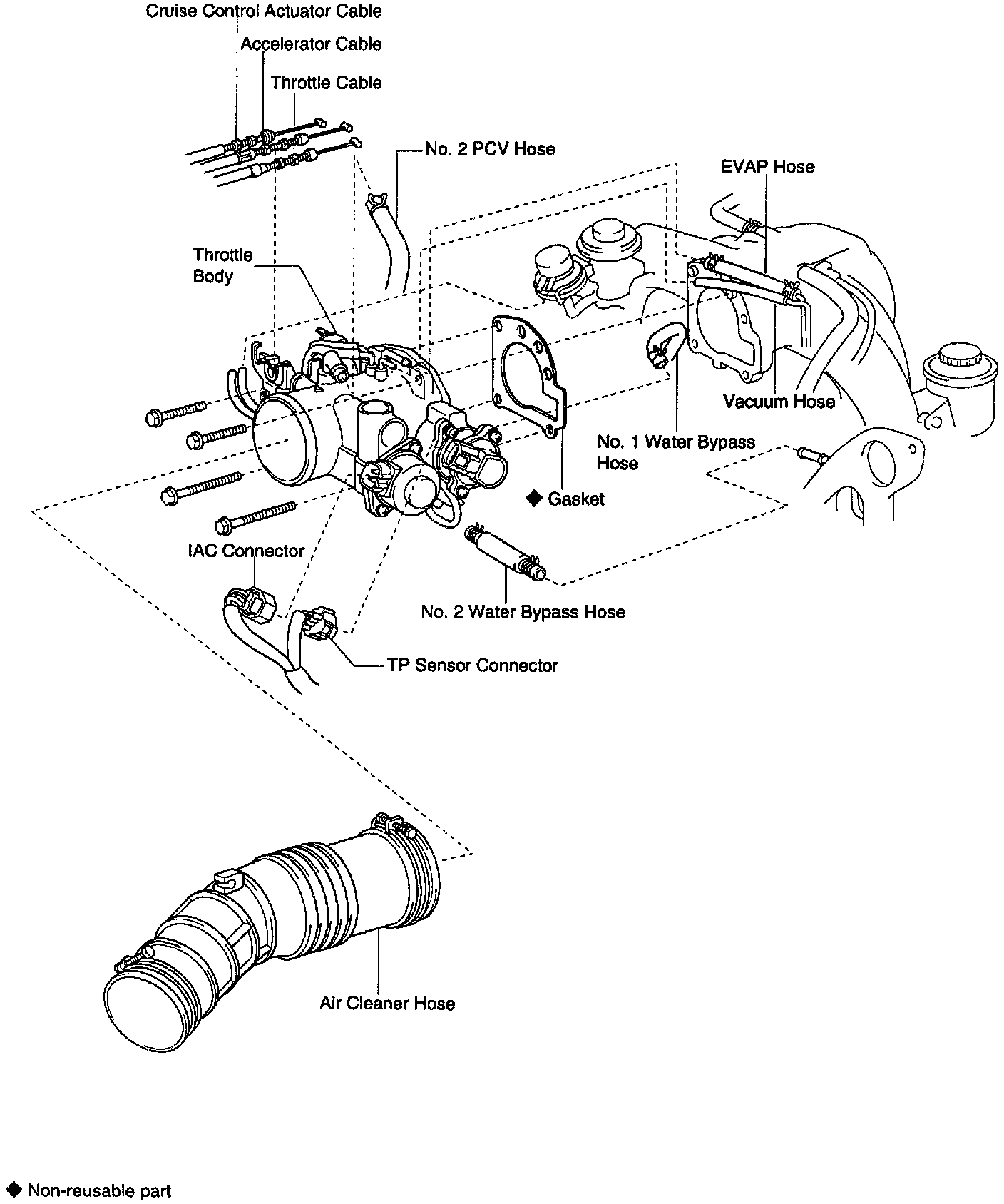 Cruise Control Actuator Cable

Accelerator Cable

Throttle Cable

No. 2 PCV Hose

EVAP Hose

Throttle Body

Vacuum Hose

No. 1 Water Bypass Hose

◆ Gasket

IAC Connector

No. 2 Water Bypass Hose

TP Sensor Connector

Air Cleaner Hose

◆ Non-reusable part