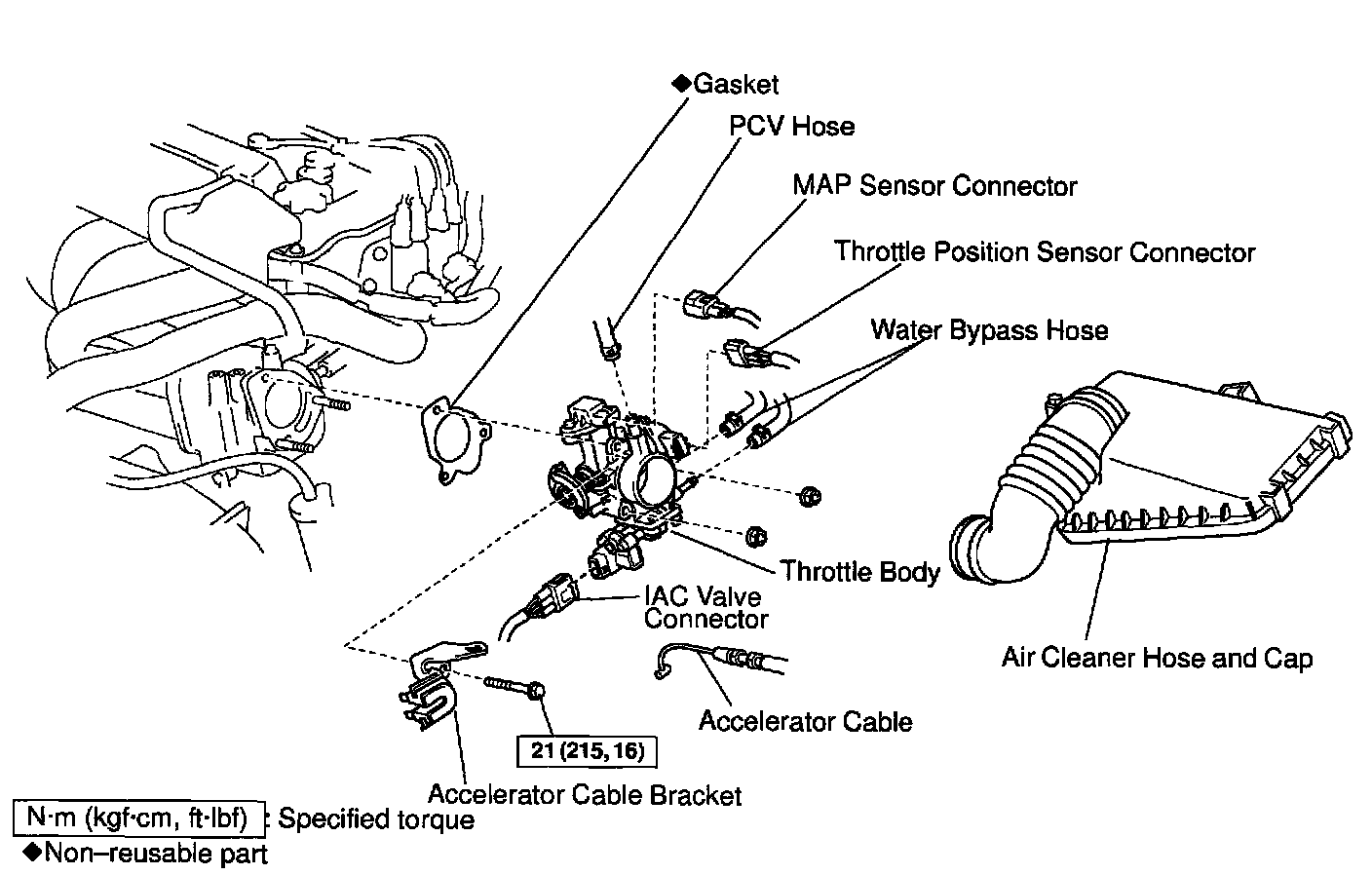 ◆Gasket

PCV Hose

MAP Sensor Connector

Throttle Position Sensor Connector

Water Bypass Hose

Throttle Body

IAC Valve Connector

Air Cleaner Hose and Cap

Accelerator Cable

21 (215, 16)

Accelerator Cable Bracket

N·m (kgf·cm, ft·lbf) : Specified torque

◆Non–reusable part