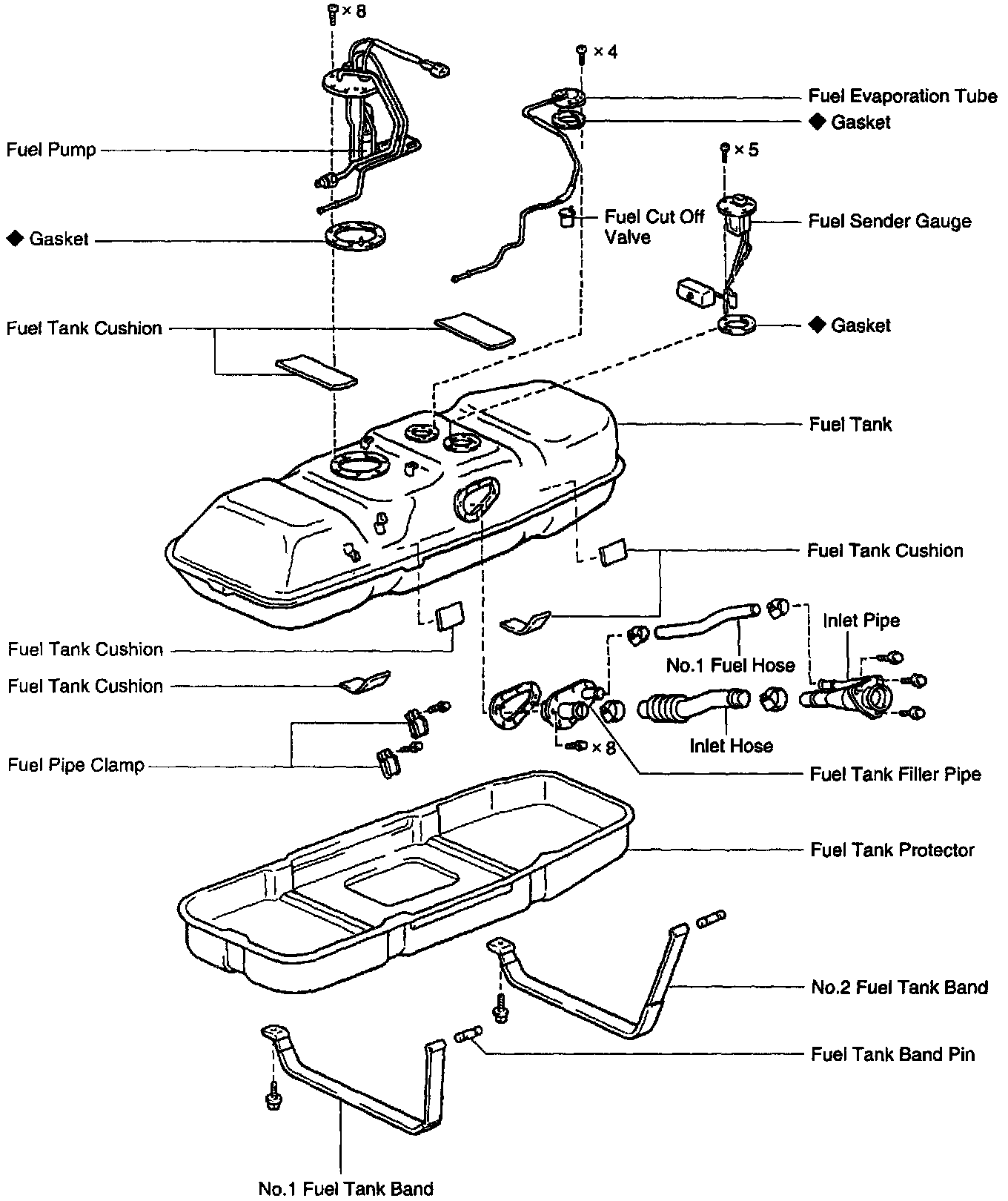 × 8

× 4

Fuel Evaporation Tube

◆ Gasket

Fuel Pump

× 5

Fuel Cut Off Valve

Fuel Sender Gauge

◆ Gasket

Fuel Tank Cushion

◆ Gasket

Fuel Tank

Fuel Tank Cushion

Inlet Pipe

Fuel Tank Cushion

No.1 Fuel Hose

Fuel Tank Cushion

Inlet Hose

× 8

Fuel Pipe Clamp

Fuel Tank Filler Pipe

Fuel Tank Protector

No.2 Fuel Tank Band

Fuel Tank Band Pin

No.1 Fuel Tank Band