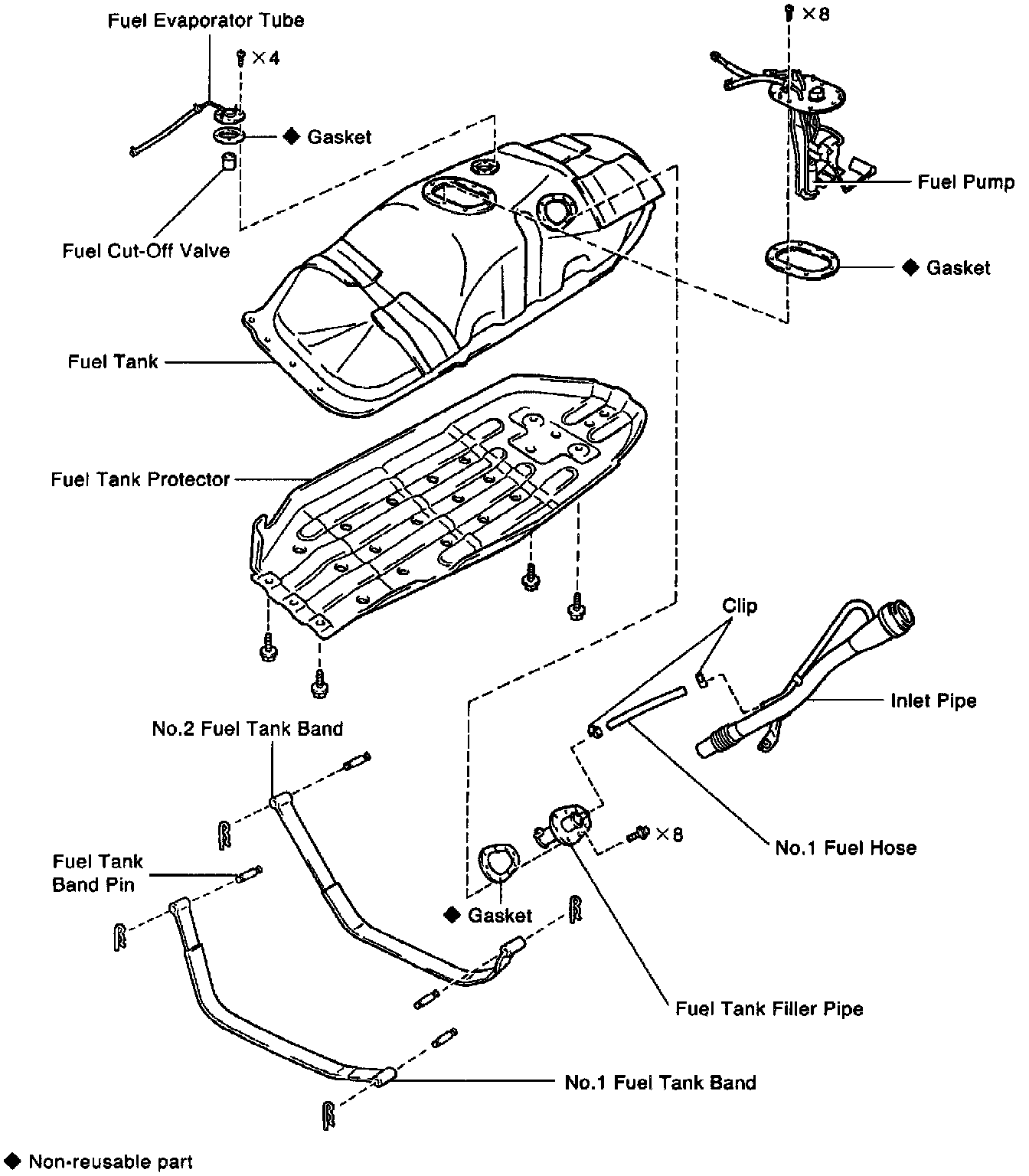 Fuel Evaporator Tube

×4

◆ Gasket

Fuel Cut-Off Valve

×8

Fuel Pump

◆ Gasket

Fuel Tank

Fuel Tank Protector

Clip

Inlet Pipe

No.2 Fuel Tank Band

×8

No.1 Fuel Hose

Fuel Tank Band Pin

◆ Gasket

Fuel Tank Filler Pipe

No.1 Fuel Tank Band

◆ Non-reusable part