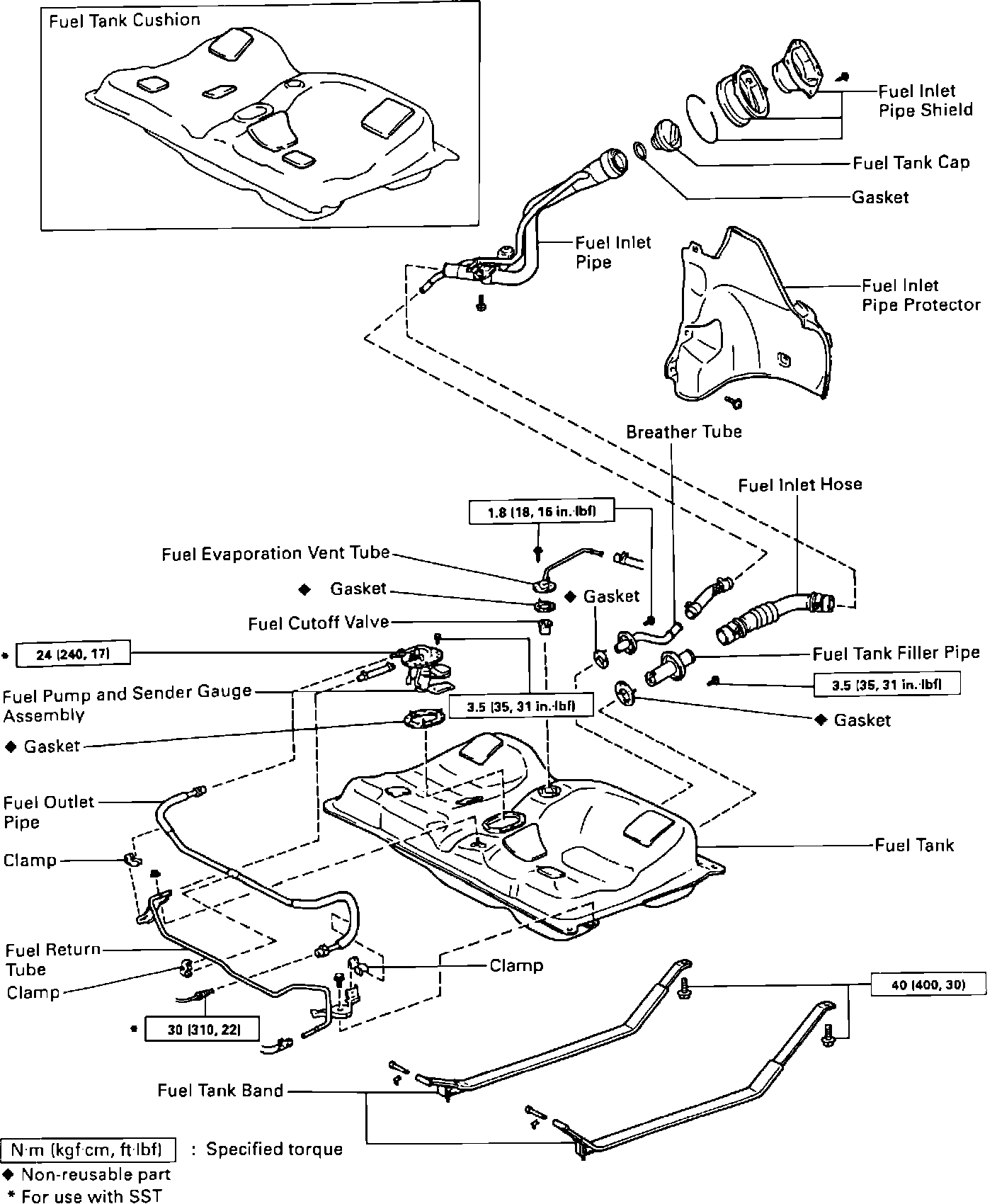 Fuel Tank Cushion

Fuel Inlet Pipe Shield

Fuel Tank Cap

Gasket

Fuel Inlet Pipe

Fuel Inlet Pipe Protector

Breather Tube

Fuel Inlet Hose

1.8 (18, 16 in.·lbf)

Fuel Evaporation Vent Tube

◆ Gasket

◆ Gasket

Fuel Cutoff Valve

* 24 (240, 17)

Fuel Tank Filler Pipe

3.5 (35, 31 in.·lbf)

Fuel Pump and Sender Gauge Assembly

3.5 (35, 31 in.·lbf)

◆ Gasket

◆ Gasket

Fuel Outlet Pipe

Fuel Tank

Clamp

Fuel Return Tube

Clamp

Clamp

40 (400, 30)

* 30 (310, 22)

Fuel Tank Band

N·m (kgf·cm, ft·lbf) : Specified torque

◆ Non-reusable part

* For use with SST