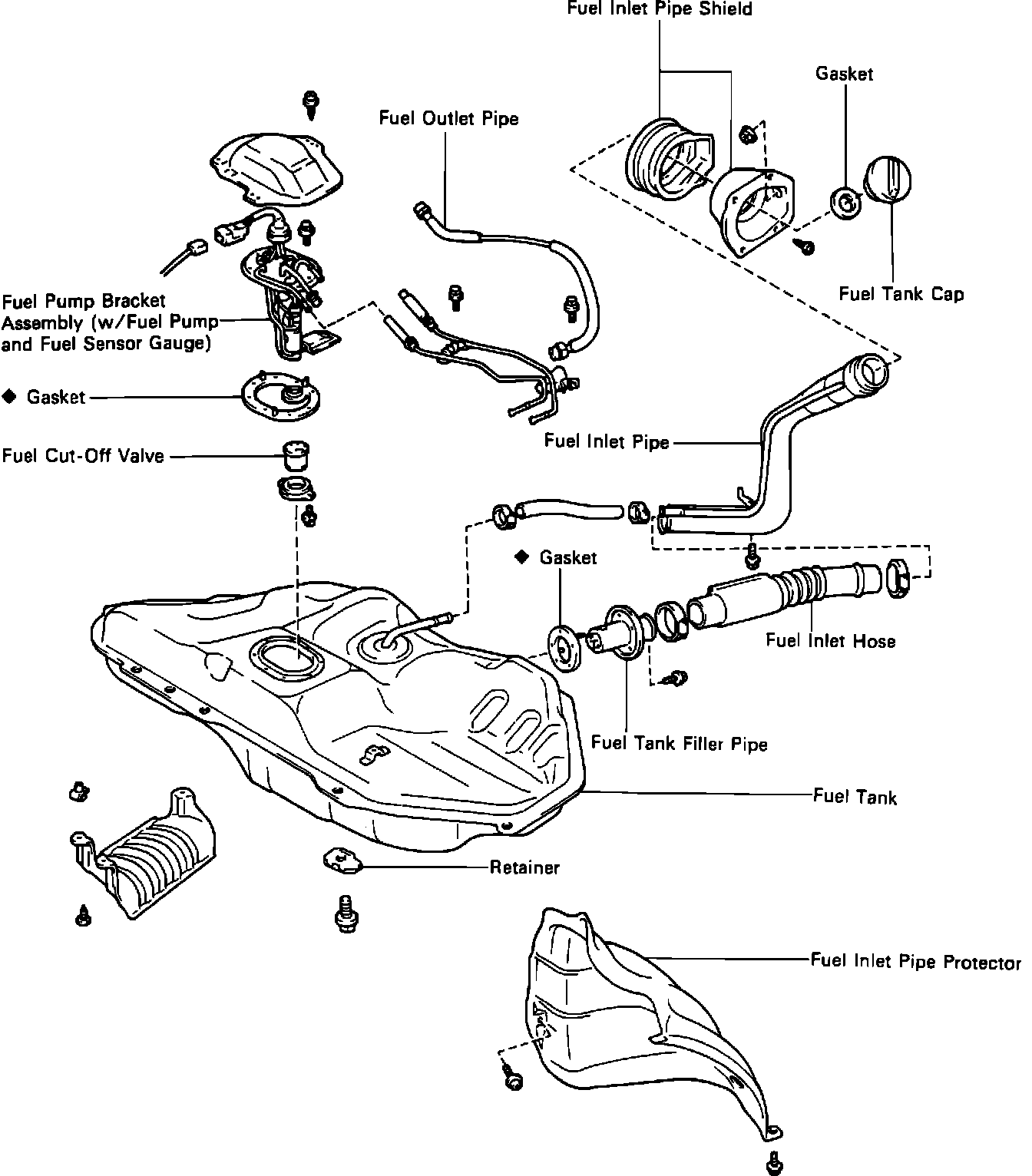 Fuel Inlet Pipe Shield

Gasket

Fuel Outlet Pipe

Fuel Tank Cap

Fuel Pump Bracket Assembly (w/Fuel Pump and Fuel Sensor Gauge)

◆ Gasket

Fuel Cut-Off Valve

Fuel Inlet Pipe

◆ Gasket

Fuel Inlet Hose

Fuel Tank Filler Pipe

Fuel Tank

Retainer

Fuel Inlet Pipe Protector