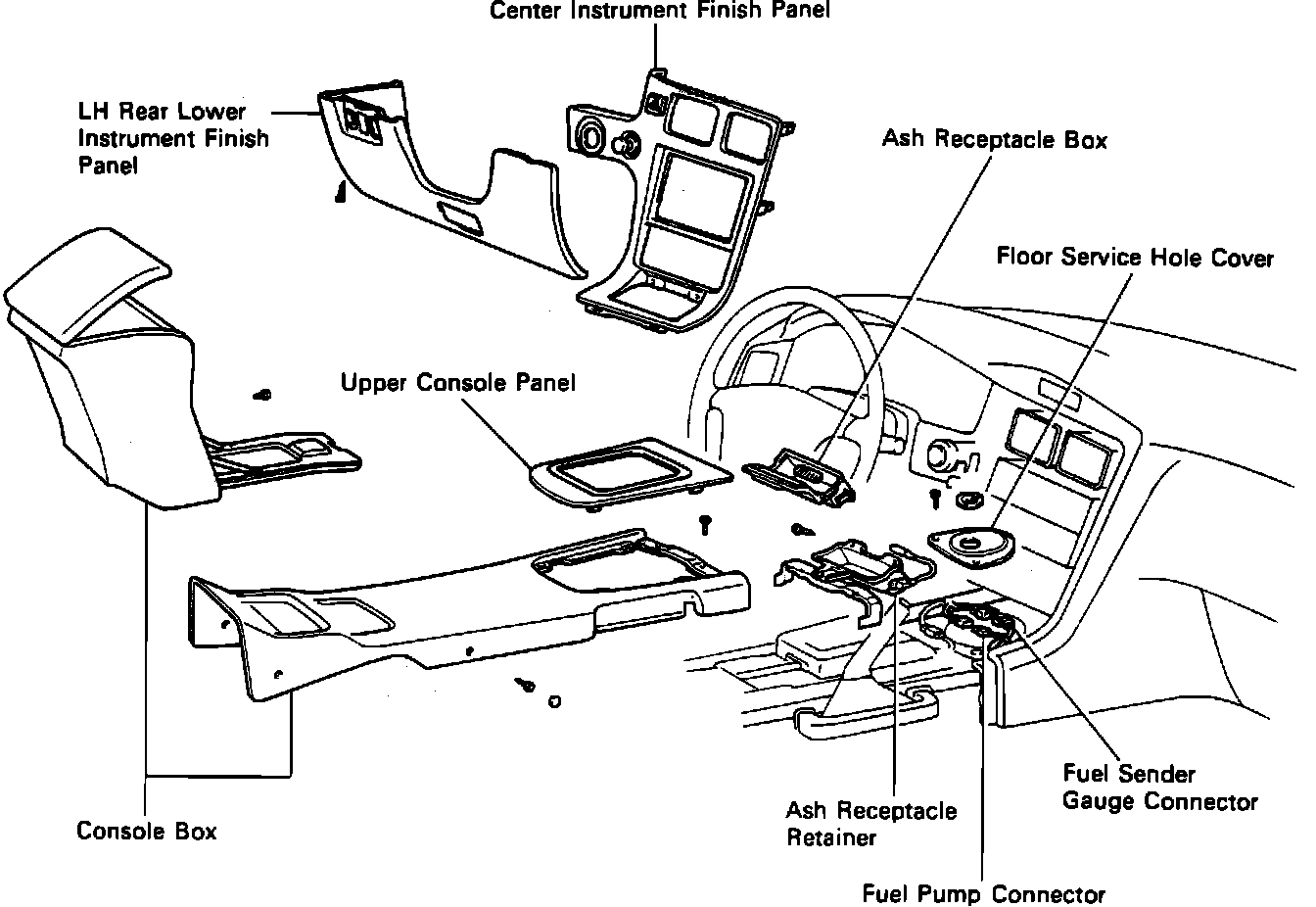 Center Instrument Finish Panel

LH Rear Lower Instrument Finish Panel

Ash Receptacle Box

Floor Service Hole Cover

Upper Console Panel

Console Box

Ash Receptacle Retainer

Fuel Sender Gauge Connector

Fuel Pump Connector