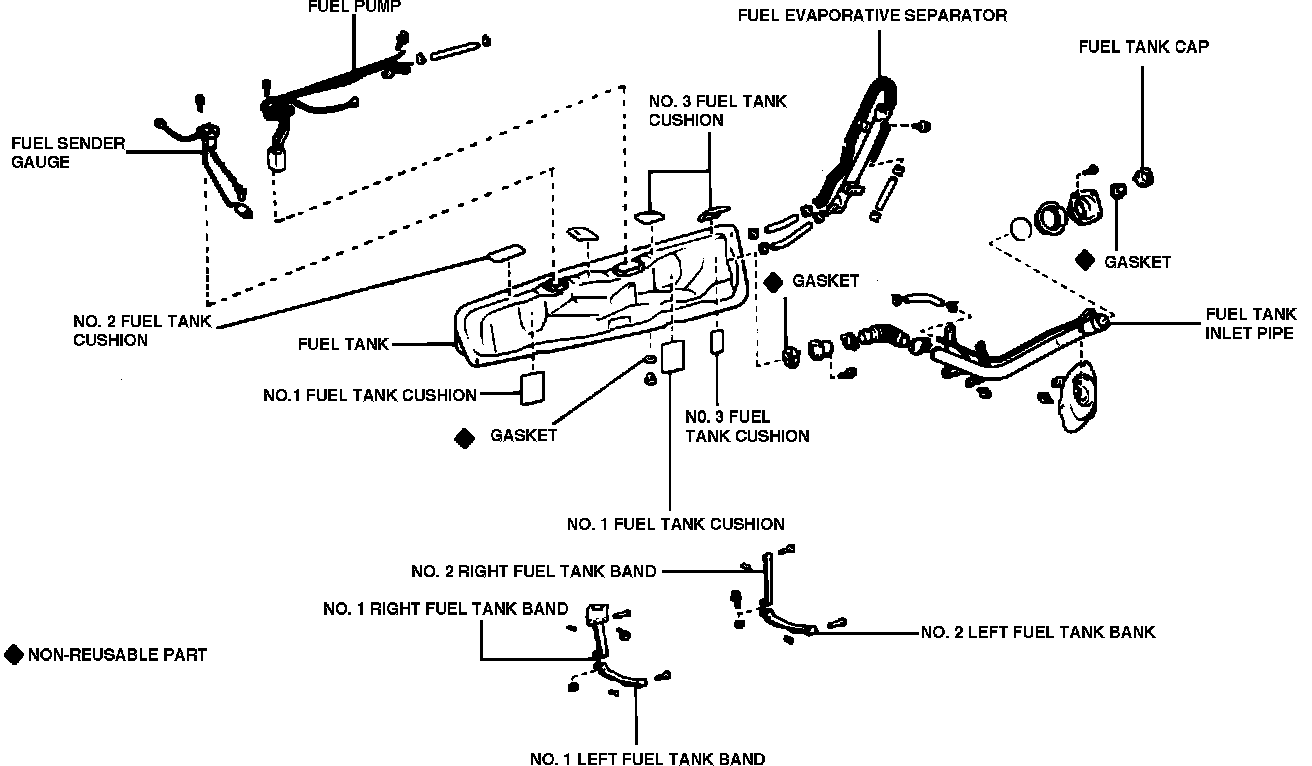 FUEL PUMP

FUEL EVAPORATIVE SEPARATOR

FUEL TANK CAP

FUEL SENDER GAUGE

NO. 3 FUEL TANK CUSHION

◆ GASKET

◆ GASKET

NO. 2 FUEL TANK CUSHION

FUEL TANK

FUEL TANK INLET PIPE

NO.1 FUEL TANK CUSHION

◆ GASKET

NO. 3 FUEL TANK CUSHION

NO. 1 FUEL TANK CUSHION

NO. 2 RIGHT FUEL TANK BAND

NO. 1 RIGHT FUEL TANK BAND

NO. 2 LEFT FUEL TANK BANK

◆ NON-REUSABLE PART

NO. 1 LEFT FUEL TANK BAND