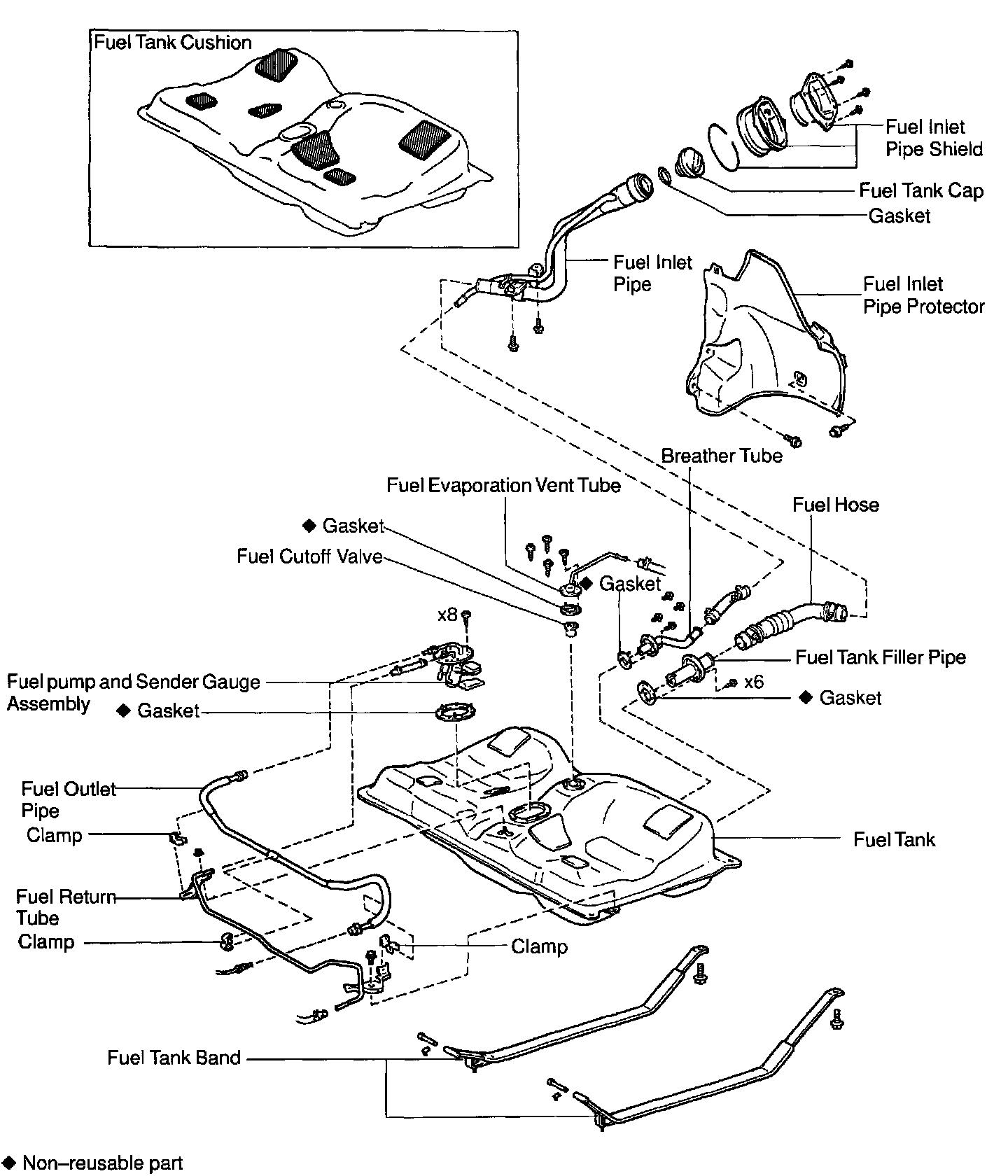 Fuel Tank Cushion

Fuel Inlet Pipe Shield

Fuel Tank Cap

Gasket

Fuel Inlet Pipe

Fuel Inlet Pipe Protector

Breather Tube

Fuel Evaporation Vent Tube

Fuel Hose

◆ Gasket

Fuel Cutoff Valve

◆ Gasket

x8

Fuel Tank Filler Pipe

x6

◆ Gasket

Fuel pump and Sender Gauge Assembly

◆ Gasket

Fuel Outlet Pipe

Clamp

Fuel Tank

Fuel Return Tube

Clamp

Clamp

Fuel Tank Band

◆ Non–reusable part