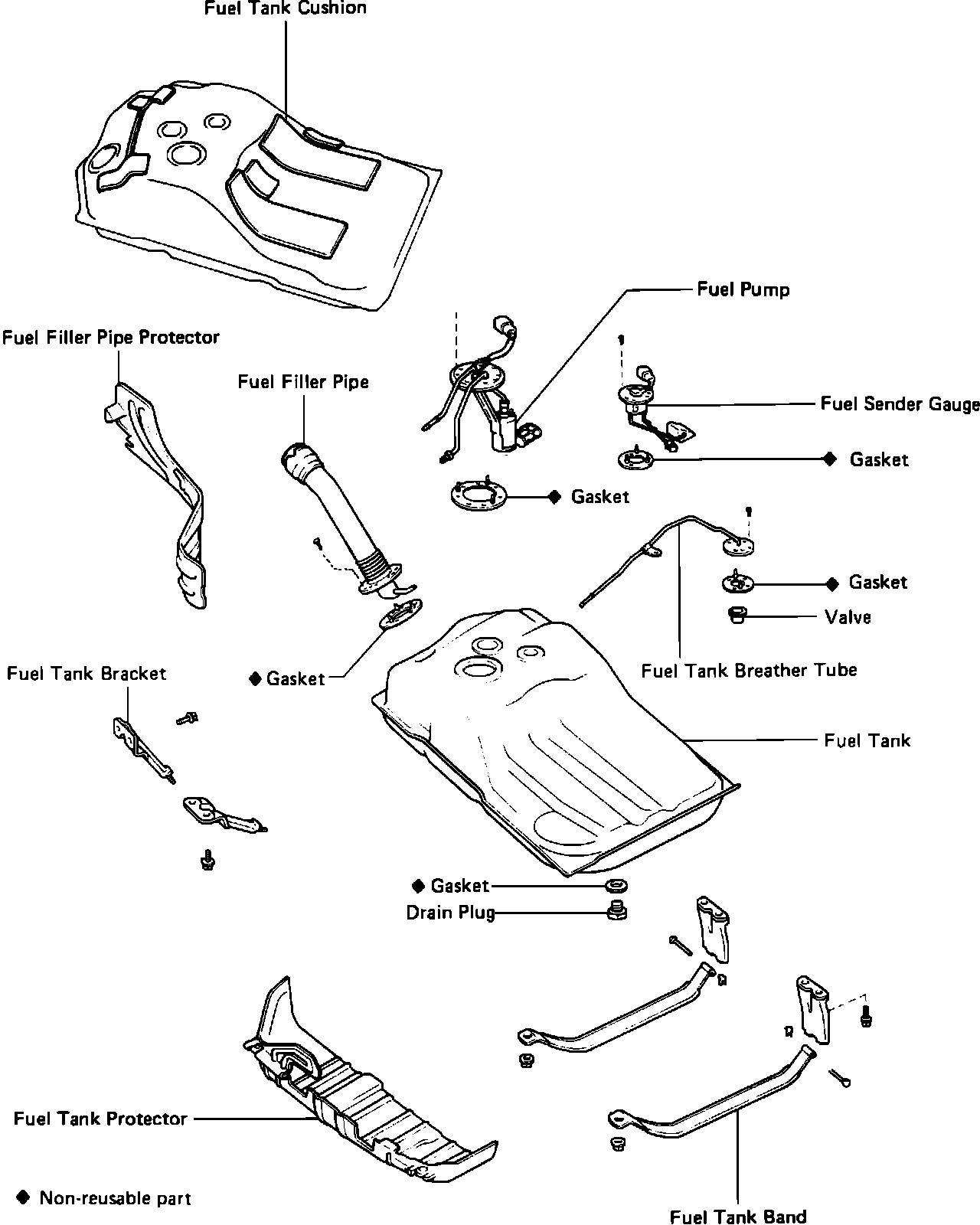 Fuel Tank Cushion

Fuel Pump

Fuel Filler Pipe Protector

Fuel Filler Pipe

Fuel Sender Gauge

◆ Gasket

◆ Gasket

◆ Gasket

Valve

◆ Gasket

Fuel Tank Bracket

Fuel Tank Breather Tube

Fuel Tank

◆ Gasket

Drain Plug

Fuel Tank Protector

◆ Non-reusable part

Fuel Tank Band