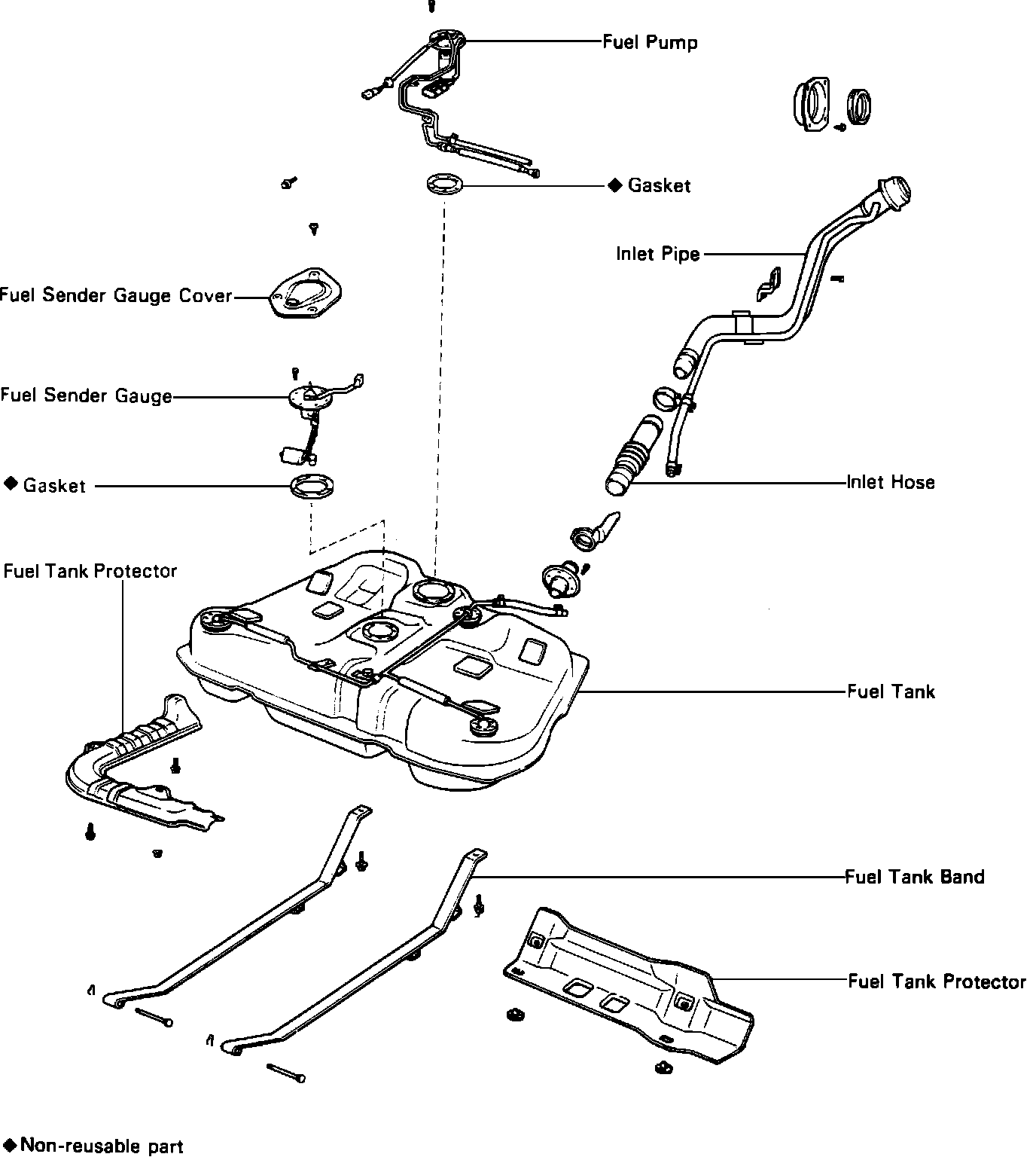 Fuel Pump

◆ Gasket

Inlet Pipe

Fuel Sender Gauge Cover

Fuel Sender Gauge

◆ Gasket

Inlet Hose

Fuel Tank Protector

Fuel Tank

Fuel Tank Band

Fuel Tank Protector

◆ Non-reusable part