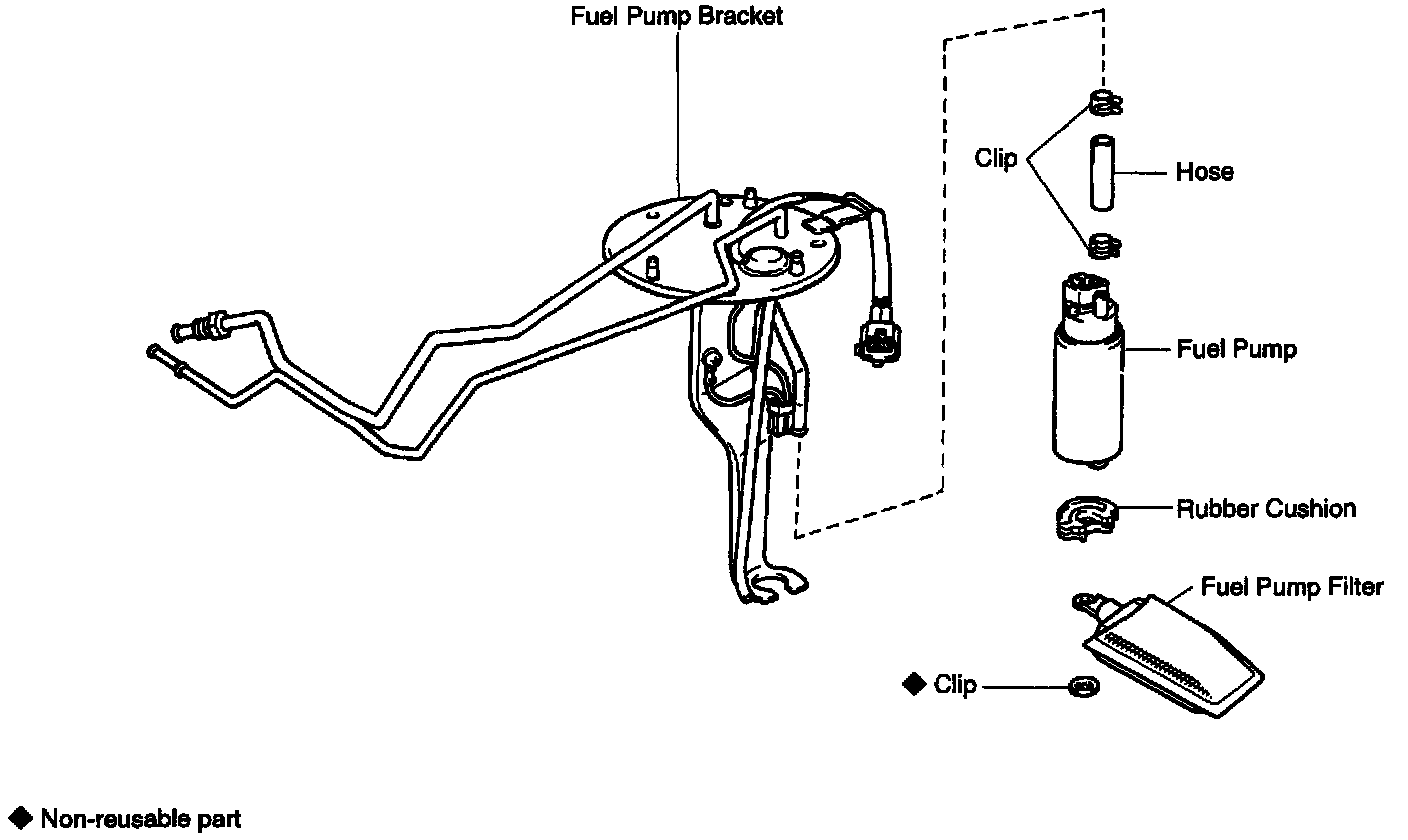 Fuel Pump Bracket

Clip

Hose

Fuel Pump

Rubber Cushion

Fuel Pump Filter

◆ Clip

◆ Non-reusable part