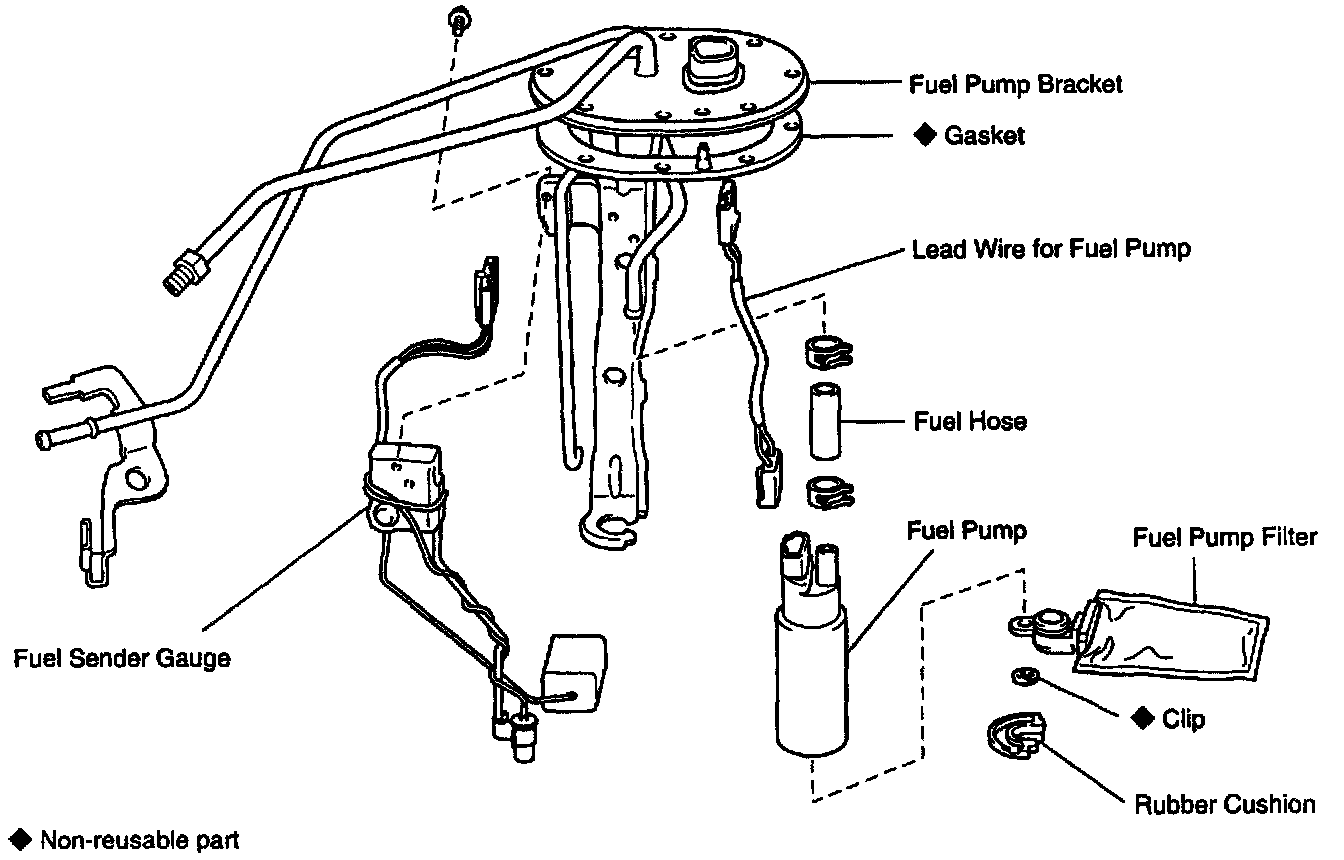 Fuel Pump Bracket
◆ Gasket
Lead Wire for Fuel Pump
Fuel Hose
Fuel Pump
Fuel Pump Filter
Fuel Sender Gauge
◆ Clip
Rubber Cushion
◆ Non-reusable part