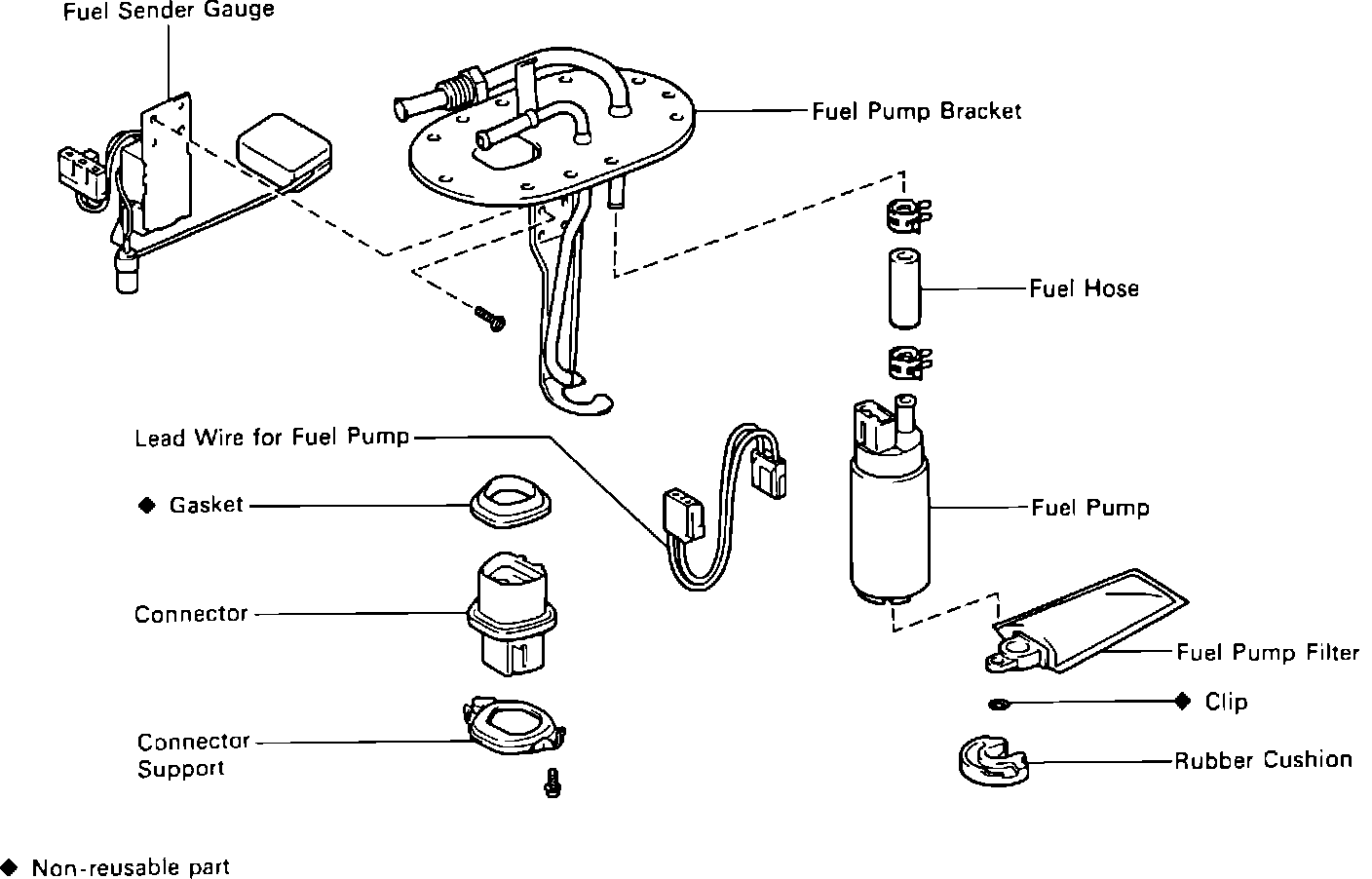 Fuel Sender Gauge

Fuel Pump Bracket

Fuel Hose

Lead Wire for Fuel Pump

◆ Gasket

Fuel Pump

Connector

Fuel Pump Filter

◆ Clip

Connector Support

Rubber Cushion

◆ Non-reusable part